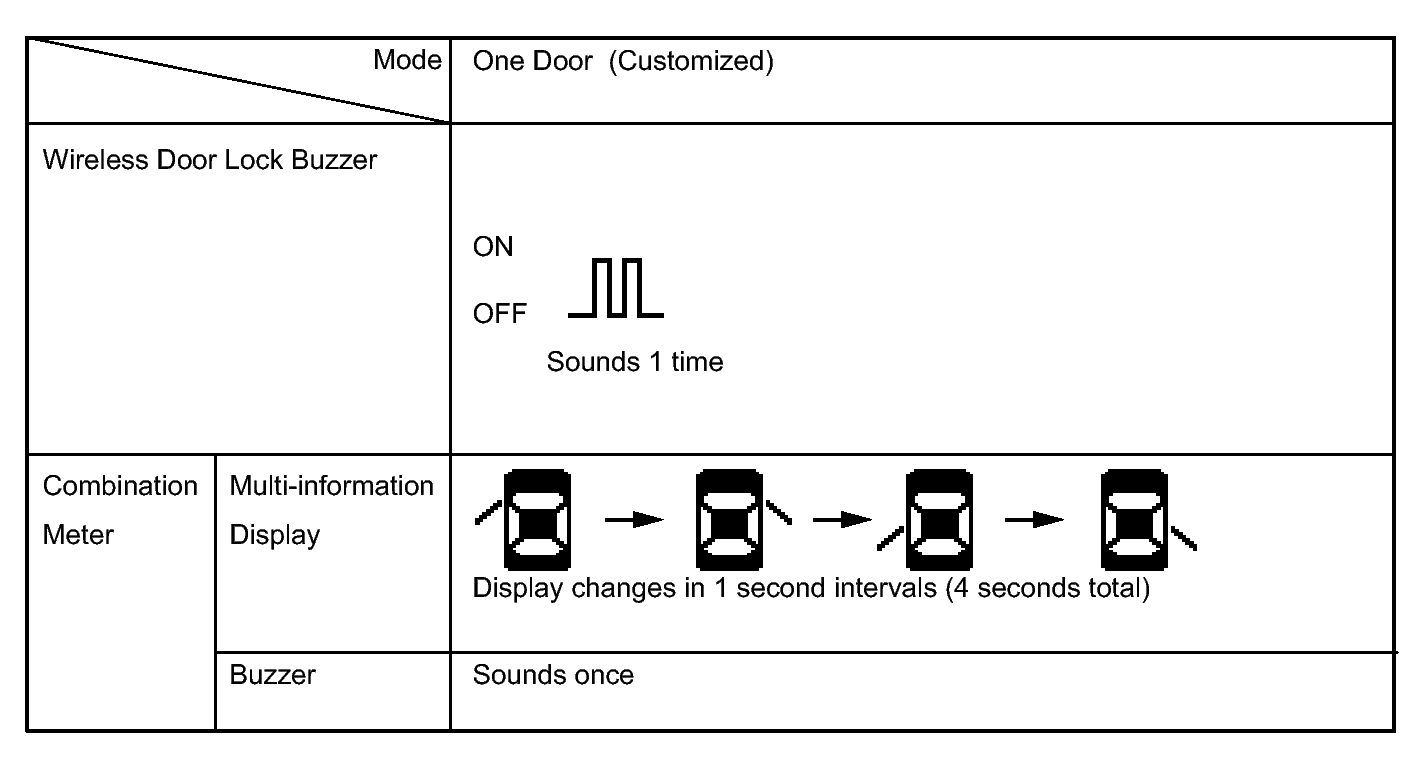 | Mode | | One Door (Customized) |
|---|---|---|
| Wireless Door Lock Buzzer | | ON OFF Sounds 1 time |
| Combination Meter | Multi-information Display | Display changes in 1 second intervals (4 seconds total) |
| | Buzzer | Sounds once |