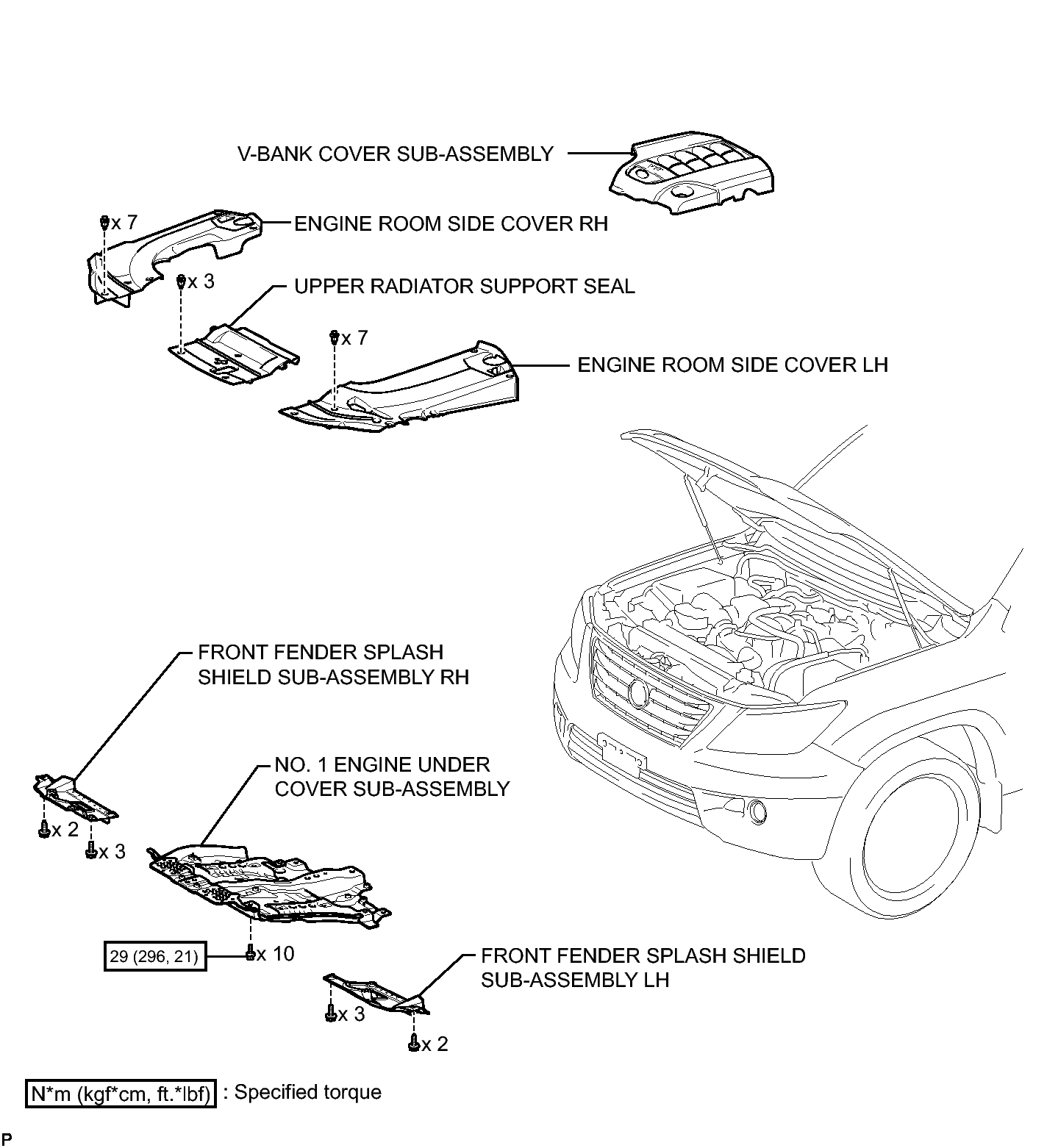 V-BANK COVER SUB-ASSEMBLY

x 7

ENGINE ROOM SIDE COVER RH

x 3

UPPER RADIATOR SUPPORT SEAL

x 7

ENGINE ROOM SIDE COVER LH

FRONT FENDER SPLASH SHIELD SUB-ASSEMBLY RH

NO. 1 ENGINE UNDER COVER SUB-ASSEMBLY

x 2

x 3

29 (296, 21)

x 10

FRONT FENDER SPLASH SHIELD SUB-ASSEMBLY LH

x 3

x 2

N*m (kgf*cm, ft.*lbf) : Specified torque

P