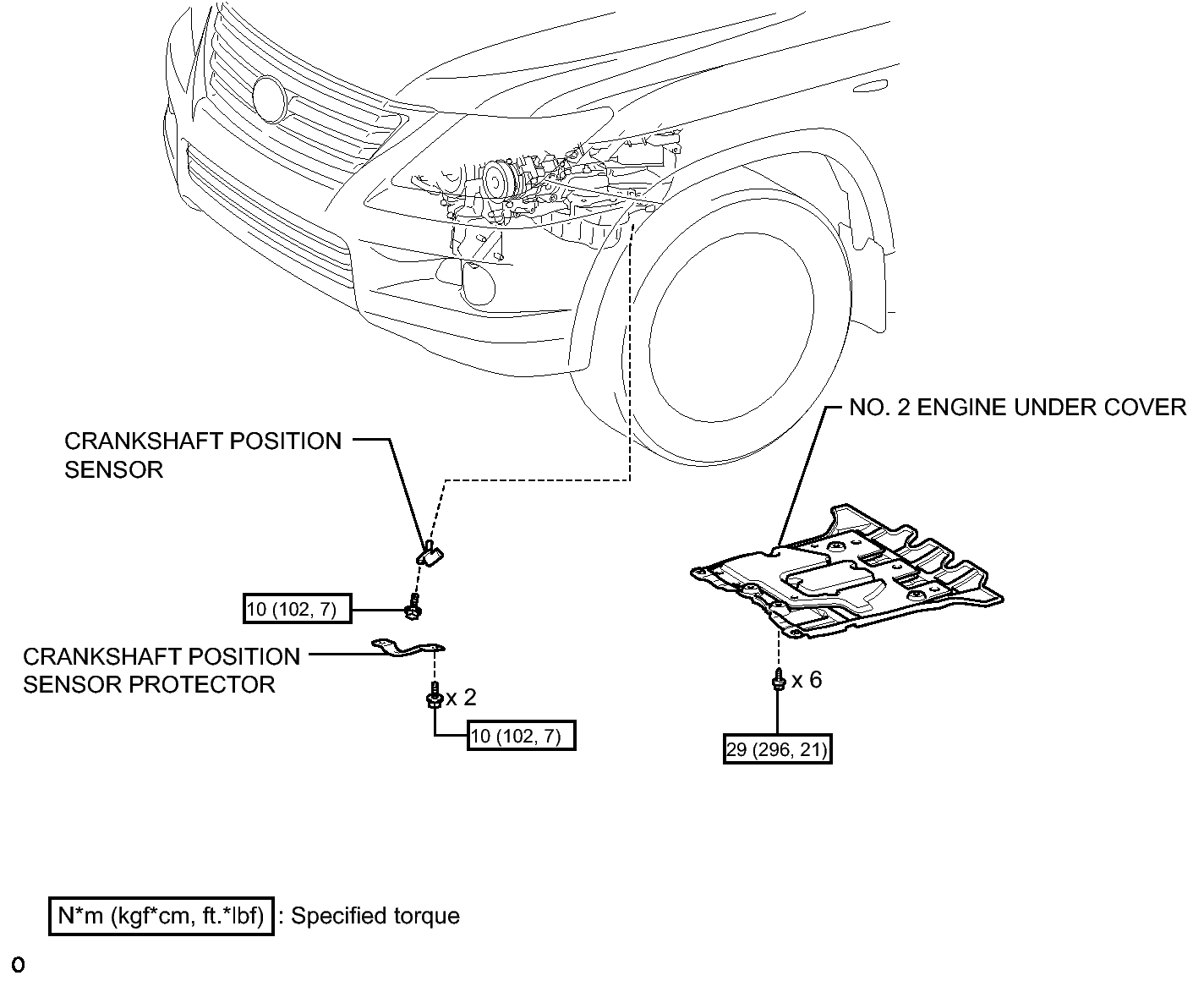 NO. 2 ENGINE UNDER COVER

CRANKSHAFT POSITION SENSOR

10 (102, 7)

CRANKSHAFT POSITION SENSOR PROTECTOR

x 2

10 (102, 7)

x 6

29 (296, 21)

N*m (kgf*cm, ft.*lbf) : Specified torque

o