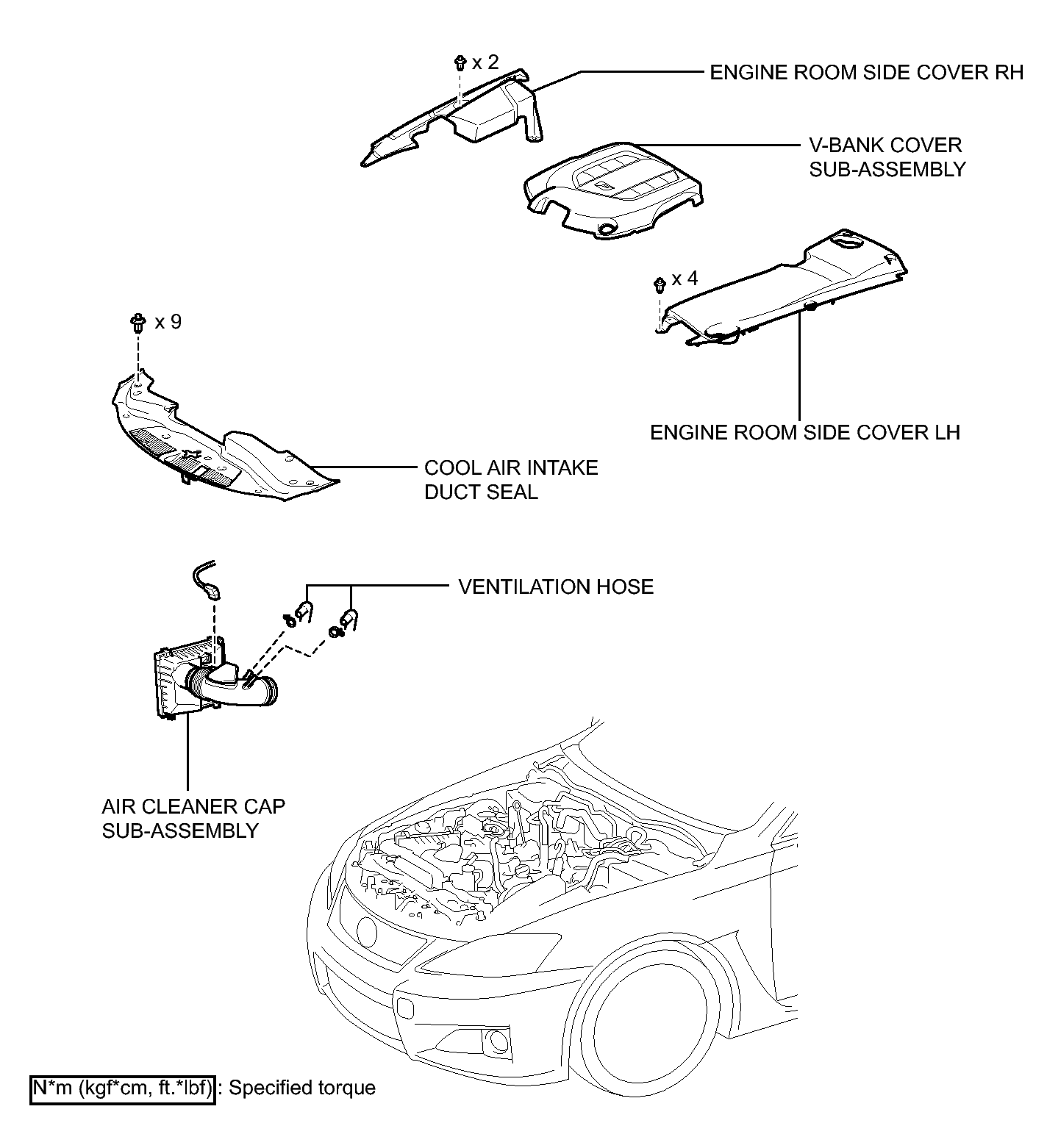 x 2

ENGINE ROOM SIDE COVER RH

V-BANK COVER SUB-ASSEMBLY

x 4

x 9

ENGINE ROOM SIDE COVER LH

COOL AIR INTAKE DUCT SEAL

VENTILATION HOSE

AIR CLEANER CAP SUB-ASSEMBLY

N*m (kgf*cm, ft.*lbf) : Specified torque