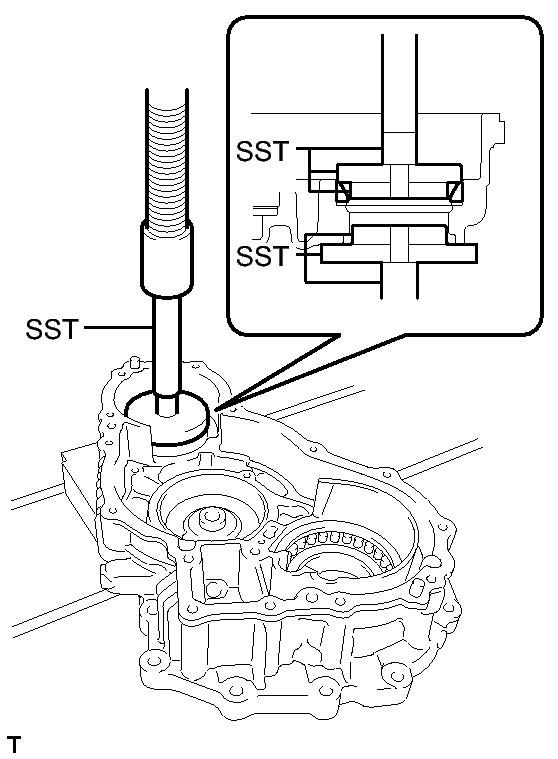 SST

SST

SST

T