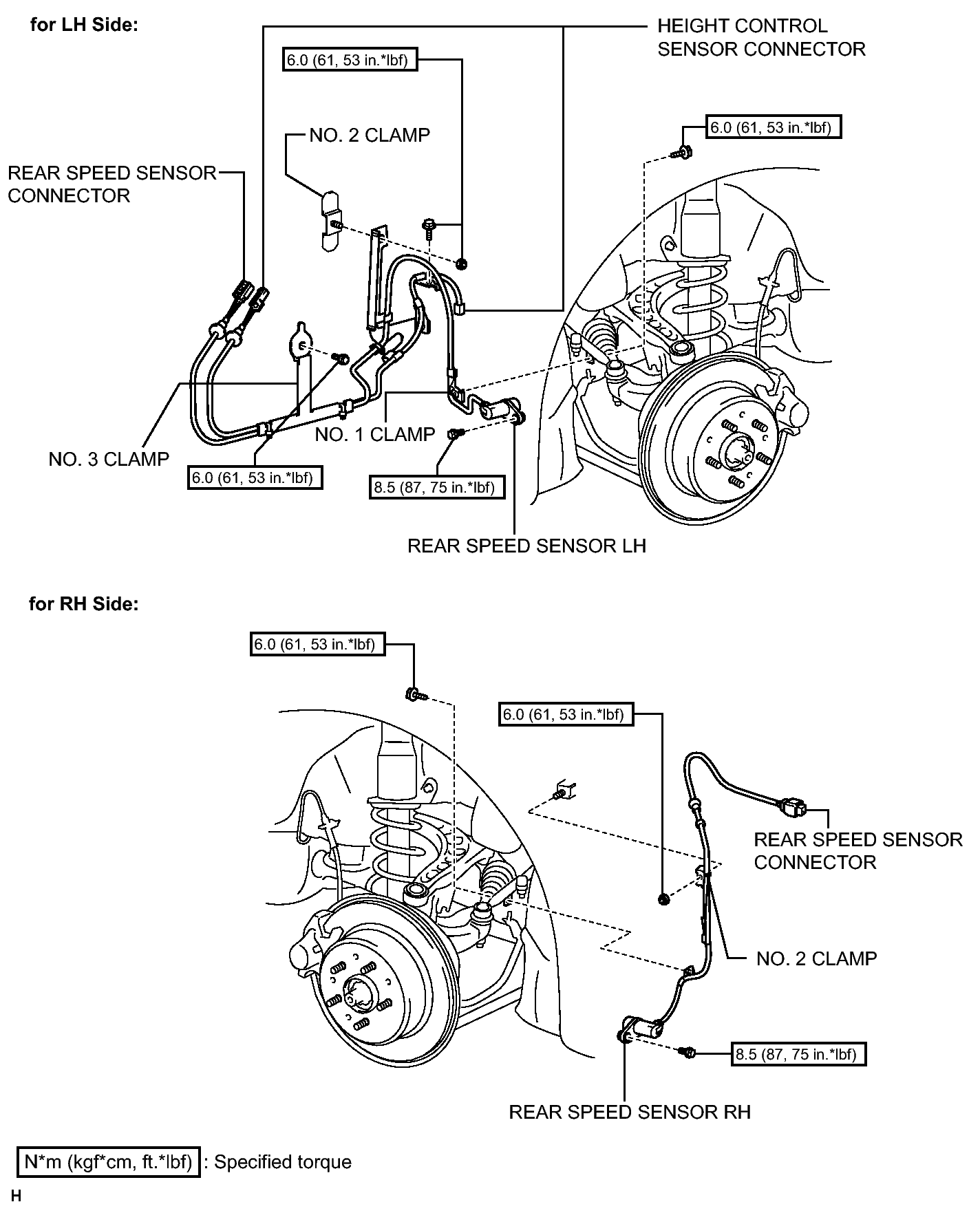 for LH Side:

HEIGHT CONTROL SENSOR CONNECTOR

6.0 (61, 53 in.*lbf)

NO. 2 CLAMP

6.0 (61, 53 in.*lbf)

REAR SPEED SENSOR CONNECTOR

NO. 1 CLAMP

NO. 3 CLAMP

6.0 (61, 53 in.*lbf)

8.5 (87, 75 in.*lbf)

REAR SPEED SENSOR LH

for RH Side:

6.0 (61, 53 in.*lbf)

6.0 (61, 53 in.*lbf)

REAR SPEED SENSOR CONNECTOR

NO. 2 CLAMP

8.5 (87, 75 in.*lbf)

REAR SPEED SENSOR RH

N*m (kgf*cm, ft.*lbf) : Specified torque

H