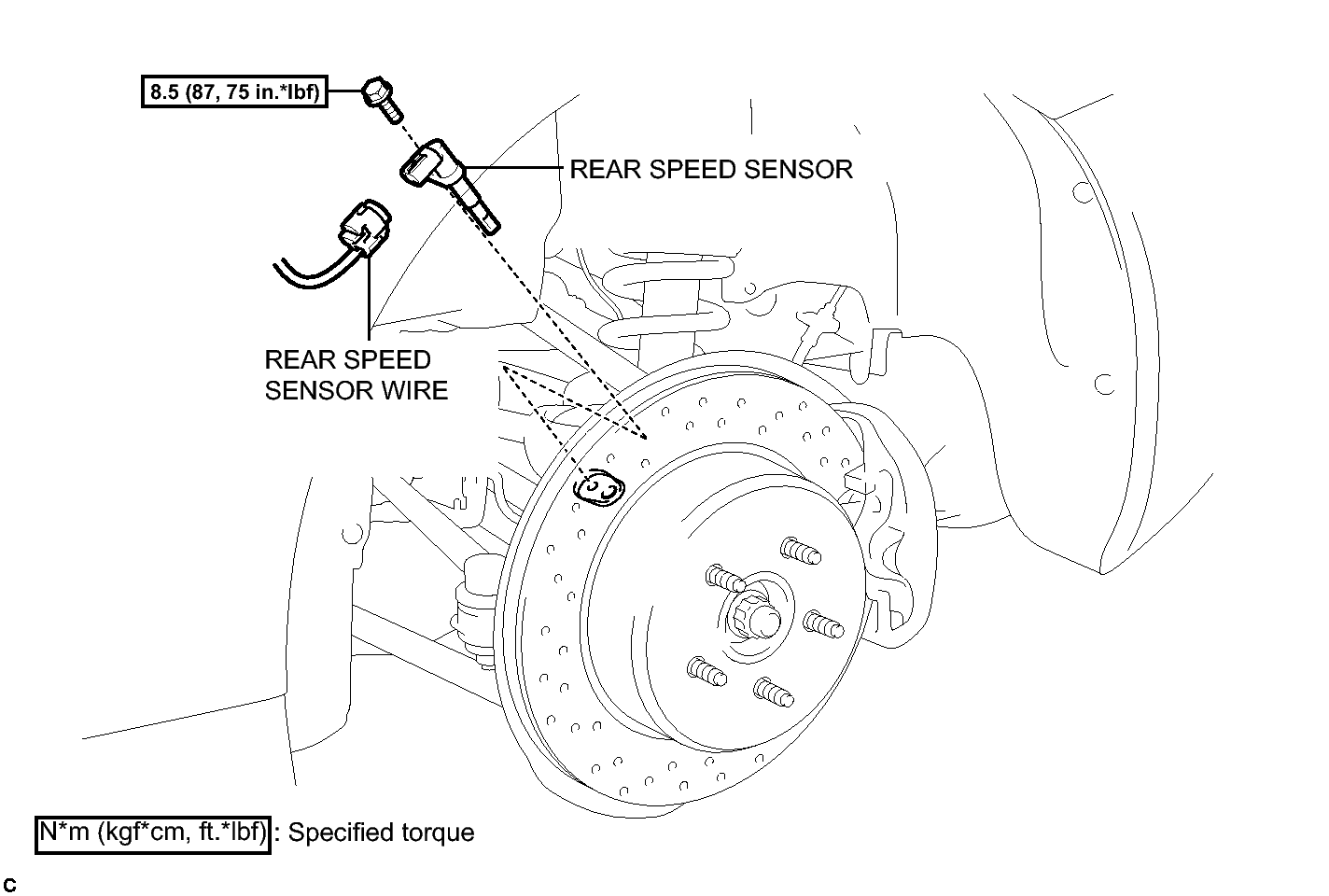 8.5 (87, 75 in.*lbf)

REAR SPEED SENSOR

REAR SPEED SENSOR WIRE

N*m (kgf*cm, ft.*lbf) : Specified torque

C