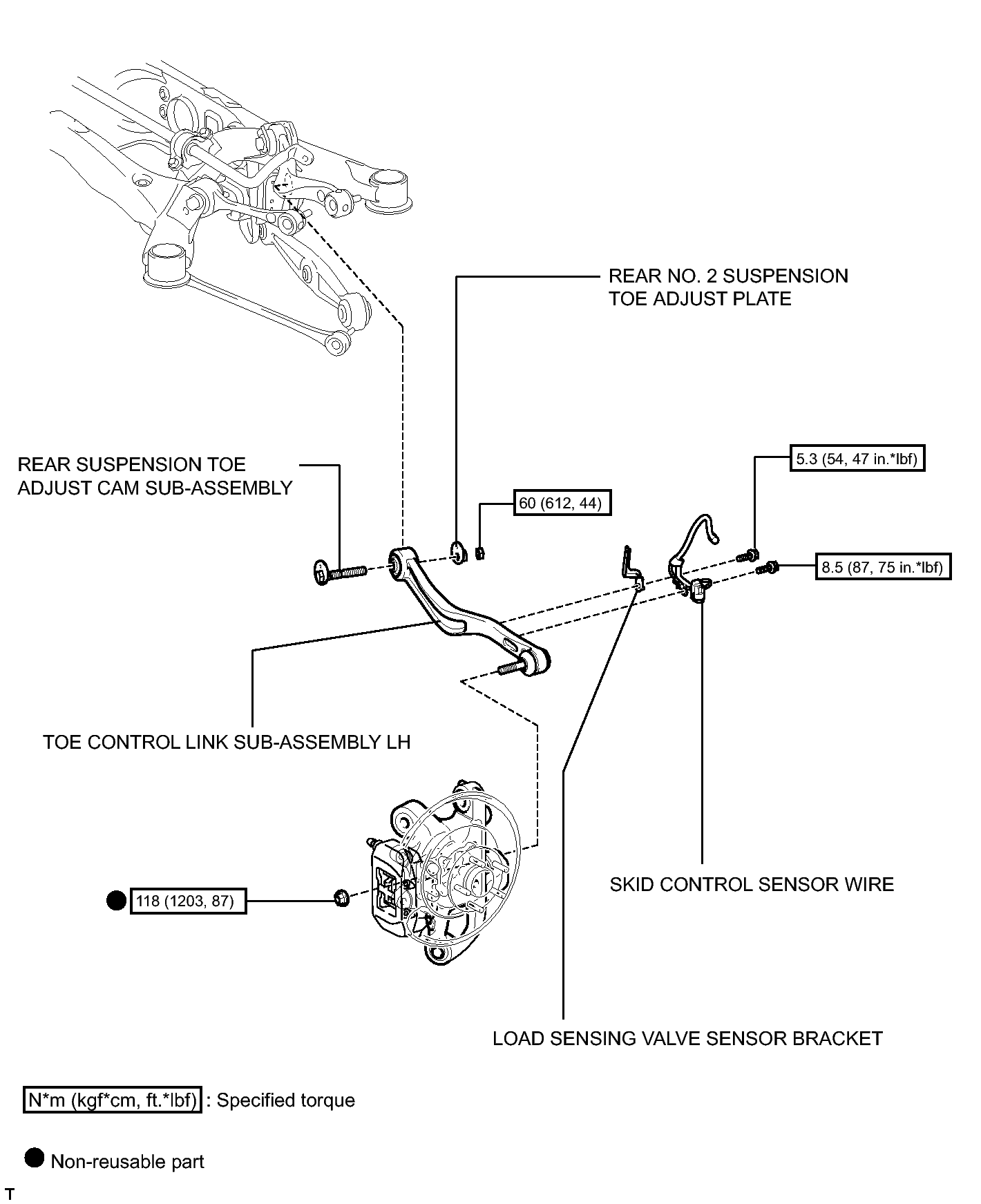 REAR NO. 2 SUSPENSION TOE ADJUST PLATE

REAR SUSPENSION TOE ADJUST CAM SUB-ASSEMBLY

5.3 (54, 47 in.*lbf)

60 (612, 44)

8.5 (87, 75 in.*lbf)

TOE CONTROL LINK SUB-ASSEMBLY LH

118 (1203, 87)

SKID CONTROL SENSOR WIRE

LOAD SENSING VALVE SENSOR BRACKET

N*m (kgf*cm, ft.*lbf) : Specified torque

Non-reusable part

T