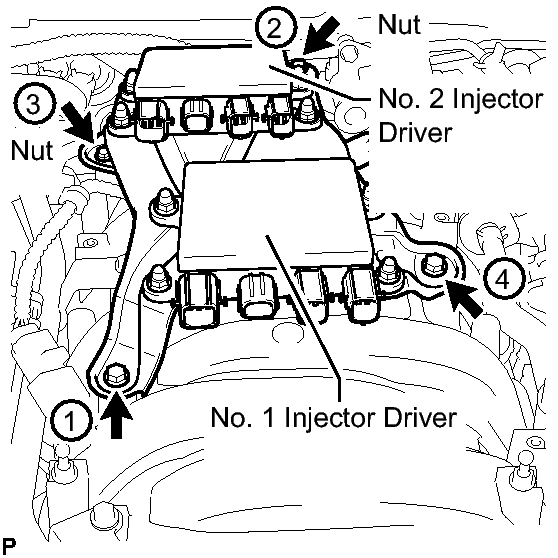 2

Nut

No. 2 Injector Driver

3

Nut

4

1

No. 1 Injector Driver

P