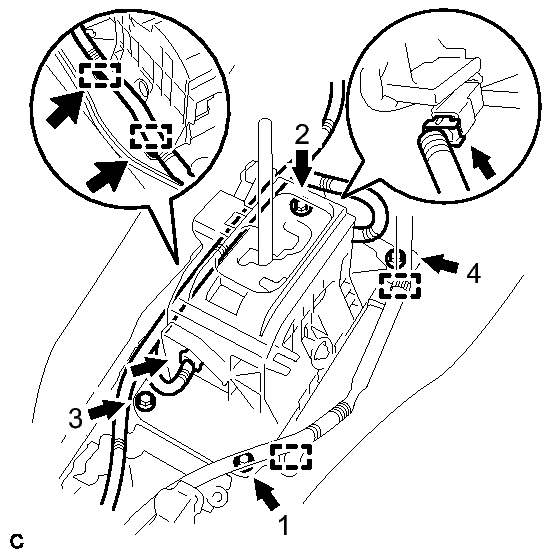 2
4
3
1
C