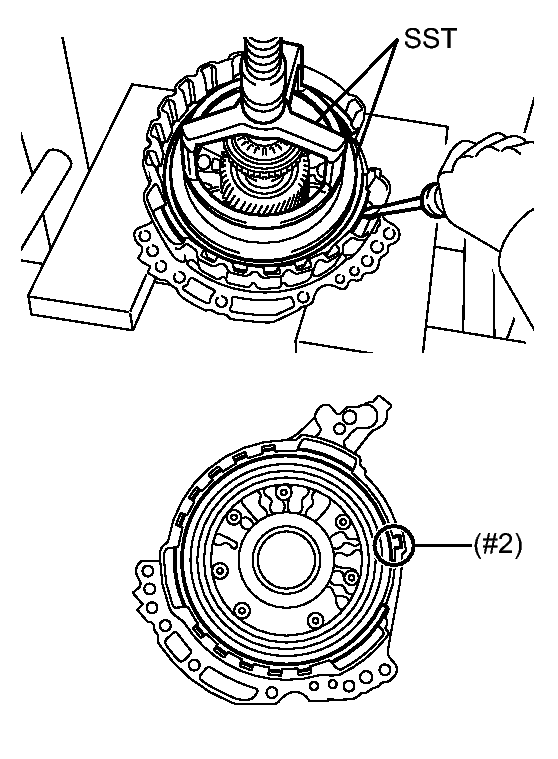 SST

(#2)