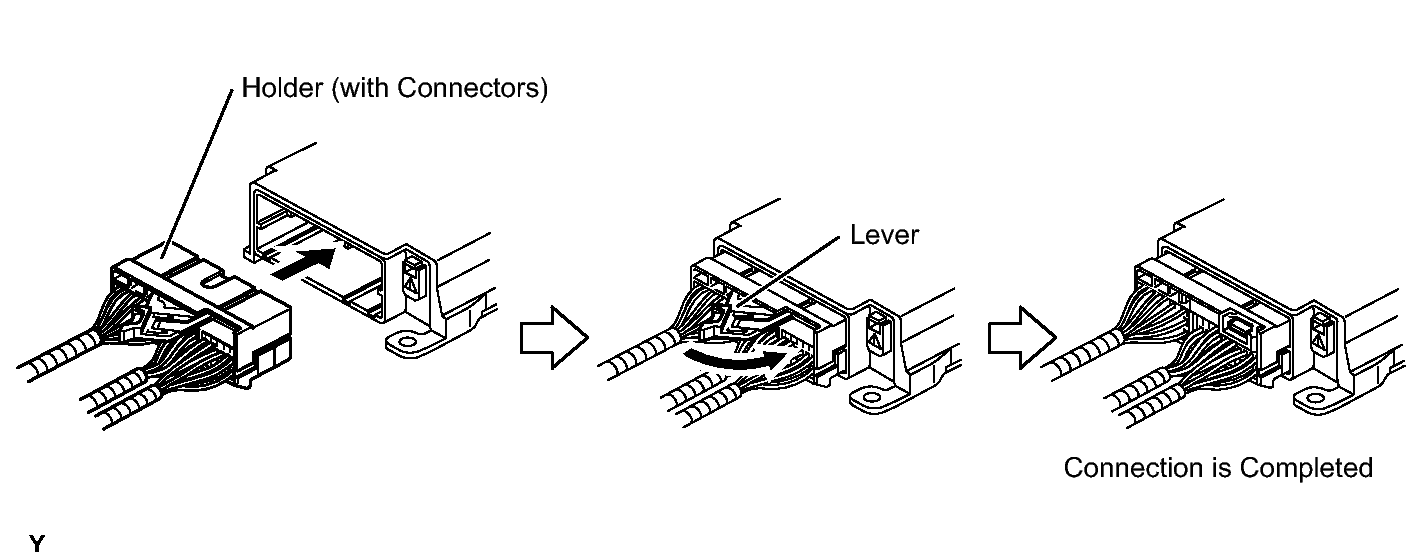 Holder (with Connectors)

Lever

Connection is Completed

Y