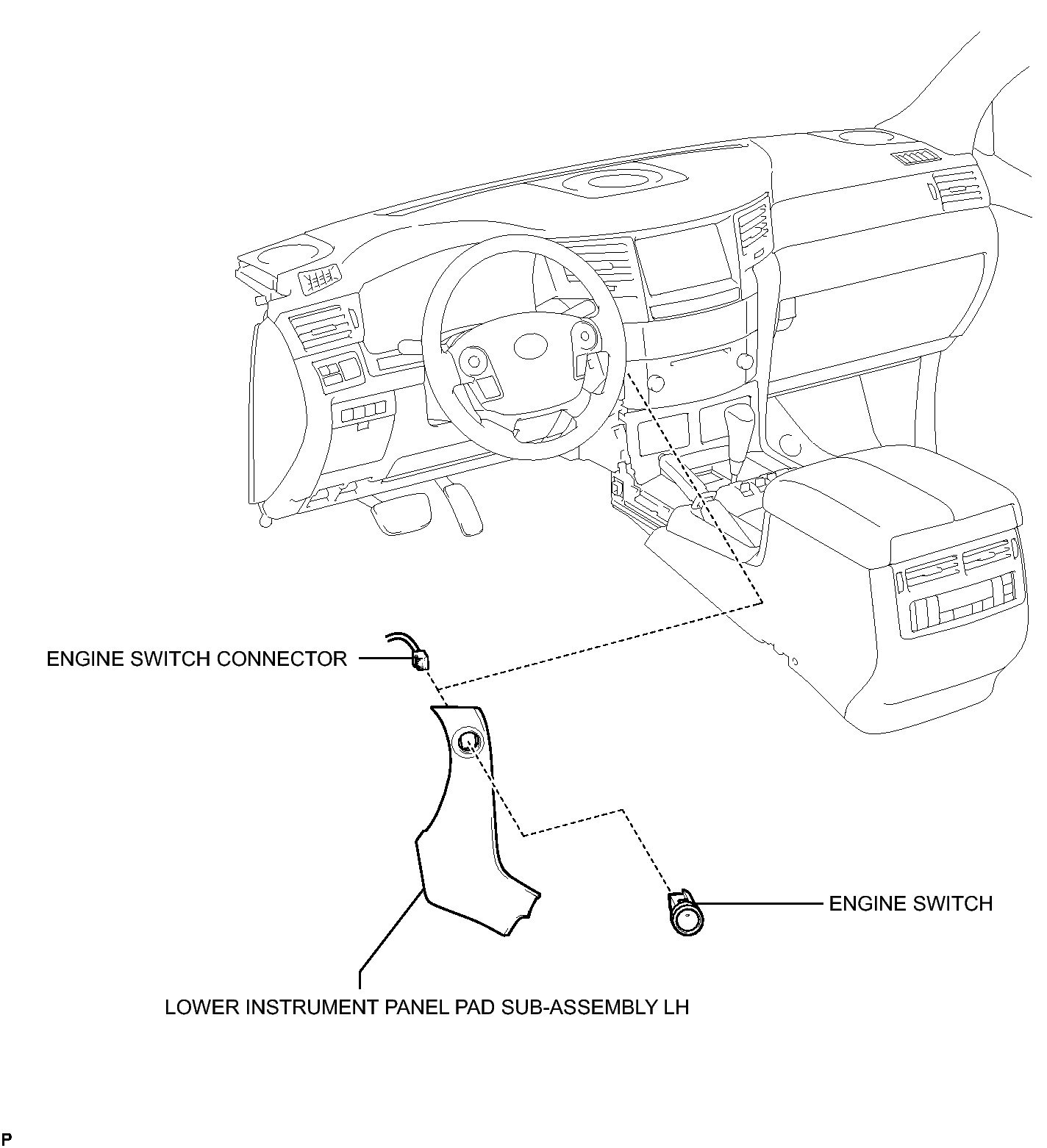 ENGINE SWITCH CONNECTOR

ENGINE SWITCH

LOWER INSTRUMENT PANEL PAD SUB-ASSEMBLY LH

P