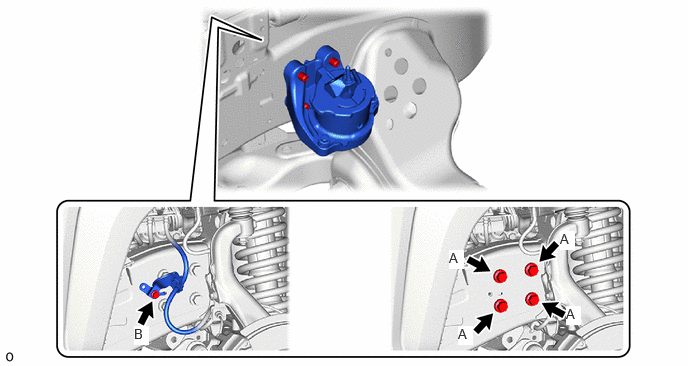 B
A
A
A
A
o