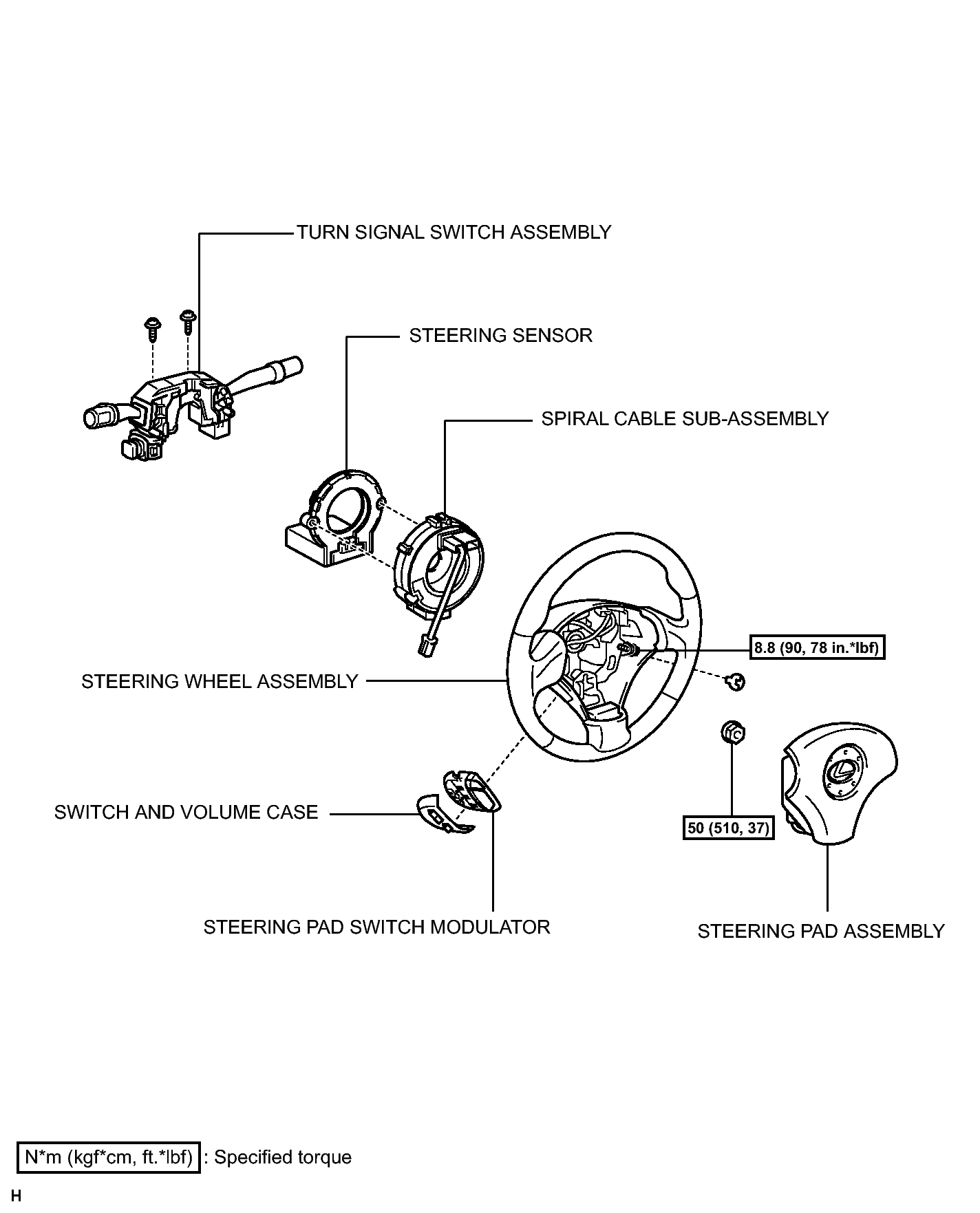 TURN SIGNAL SWITCH ASSEMBLY

STEERING SENSOR

SPIRAL CABLE SUB-ASSEMBLY

8.8 (90, 78 in.*lbf)

STEERING WHEEL ASSEMBLY

SWITCH AND VOLUME CASE

50 (510, 37)

STEERING PAD SWITCH MODULATOR

STEERING PAD ASSEMBLY

N*m (kgf*cm, ft.*lbf) : Specified torque

H