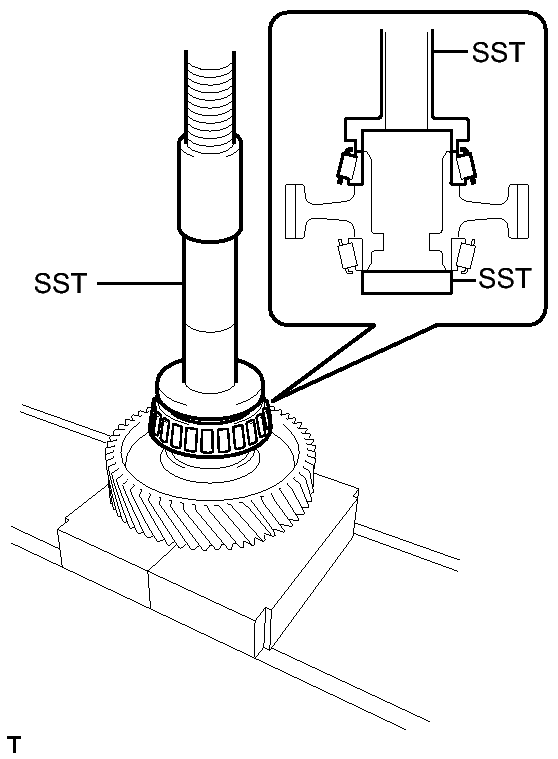 SST

SST

SST

T