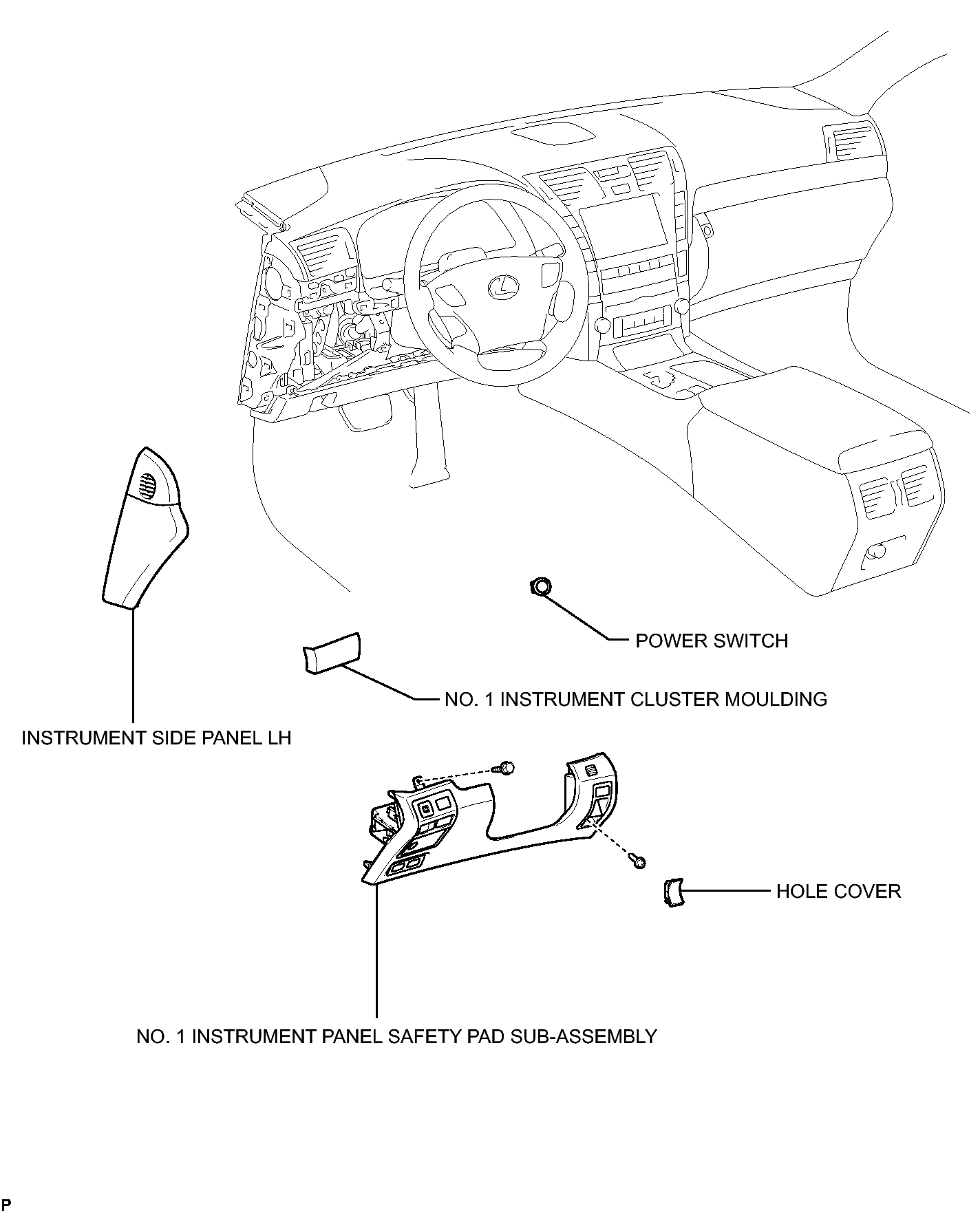 POWER SWITCH

NO. 1 INSTRUMENT CLUSTER MOULDING

INSTRUMENT SIDE PANEL LH

HOLE COVER

NO. 1 INSTRUMENT PANEL SAFETY PAD SUB-ASSEMBLY

P