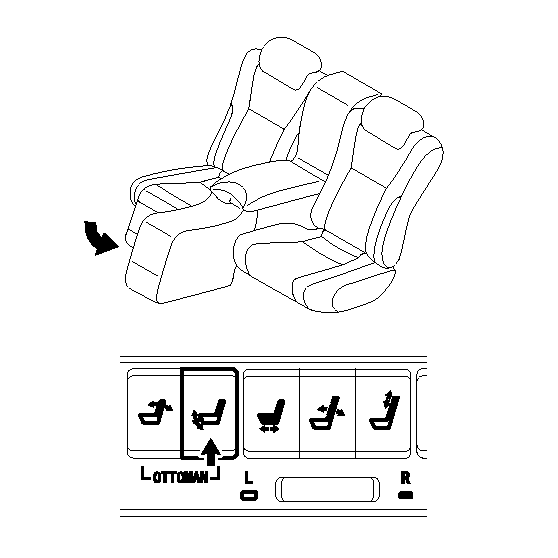 OTTOMAN
L
R