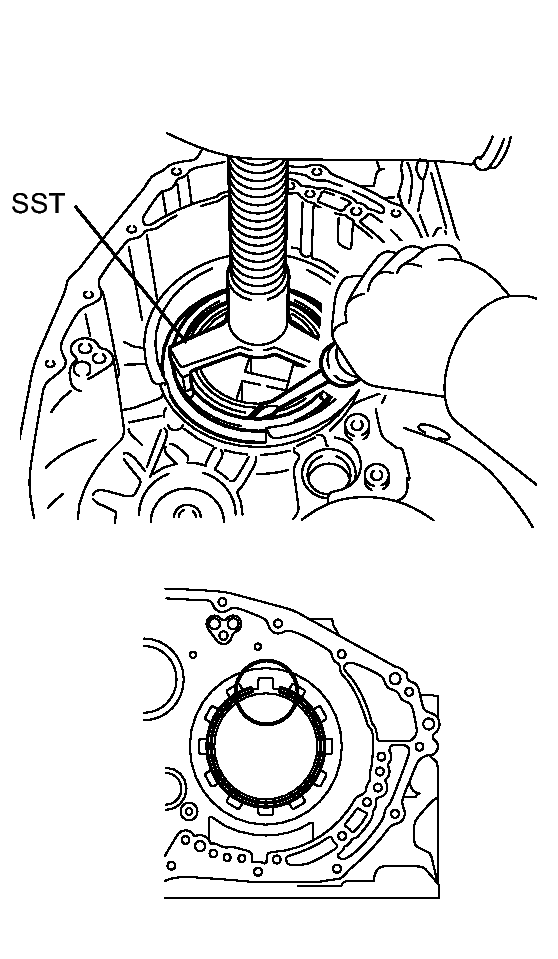 SST