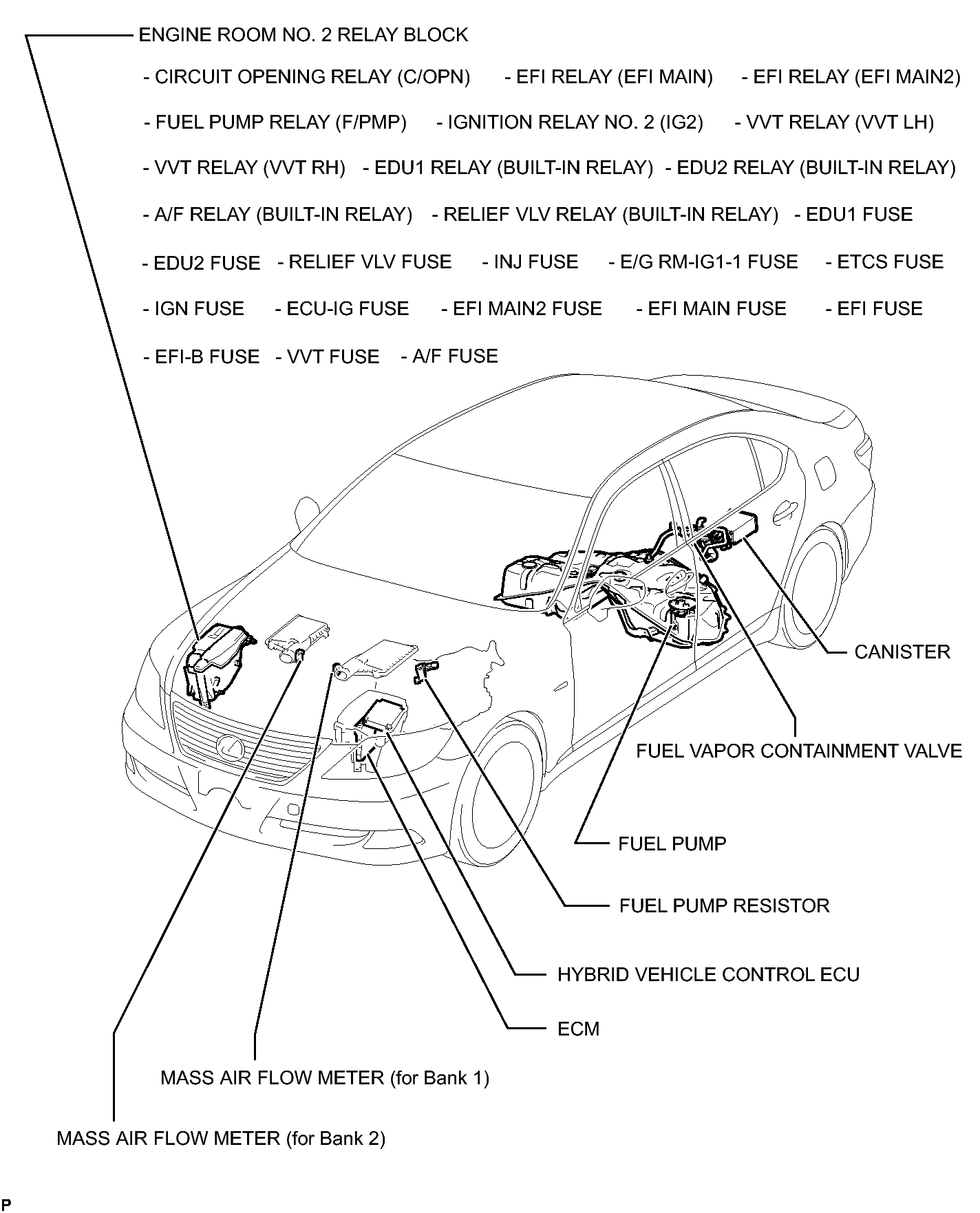 ENGINE ROOM NO. 2 RELAY BLOCK

- CIRCUIT OPENING RELAY (C/OPN) - EFI RELAY (EFI MAIN) - EFI RELAY (EFI MAIN2)

- FUEL PUMP RELAY (F/PMP) - IGNITION RELAY NO. 2 (IG2) - VVT RELAY (VVT LH)

- VVT RELAY (VVT RH) - EDU1 RELAY (BUILT-IN RELAY) - EDU2 RELAY (BUILT-IN RELAY)

- A/F RELAY (BUILT-IN RELAY) - RELIEF VLV RELAY (BUILT-IN RELAY) - EDU1 FUSE

- EDU2 FUSE - RELIEF VLV FUSE - INJ FUSE - E/G RM-IG1-1 FUSE - ETCS FUSE

- IGN FUSE - ECU-IG FUSE - EFI MAIN2 FUSE - EFI MAIN FUSE - EFI FUSE

- EFI-B FUSE - VVT FUSE - A/F FUSE

CANISTER

FUEL VAPOR CONTAINMENT VALVE

FUEL PUMP

FUEL PUMP RESISTOR

HYBRID VEHICLE CONTROL ECU

ECM

MASS AIR FLOW METER (for Bank 1)

MASS AIR FLOW METER (for Bank 2)

P