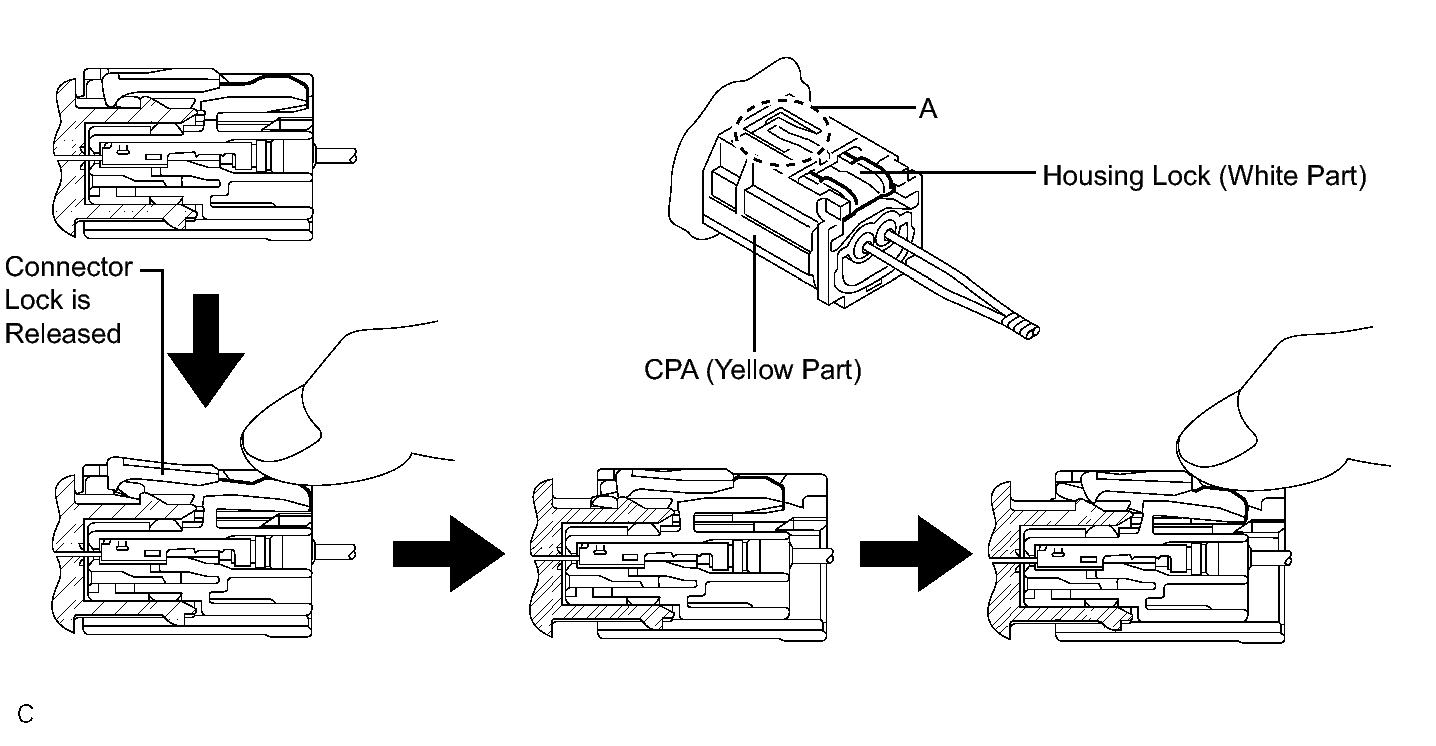 A

Housing Lock (White Part)

Connector Lock is Released

CPA (Yellow Part)

C