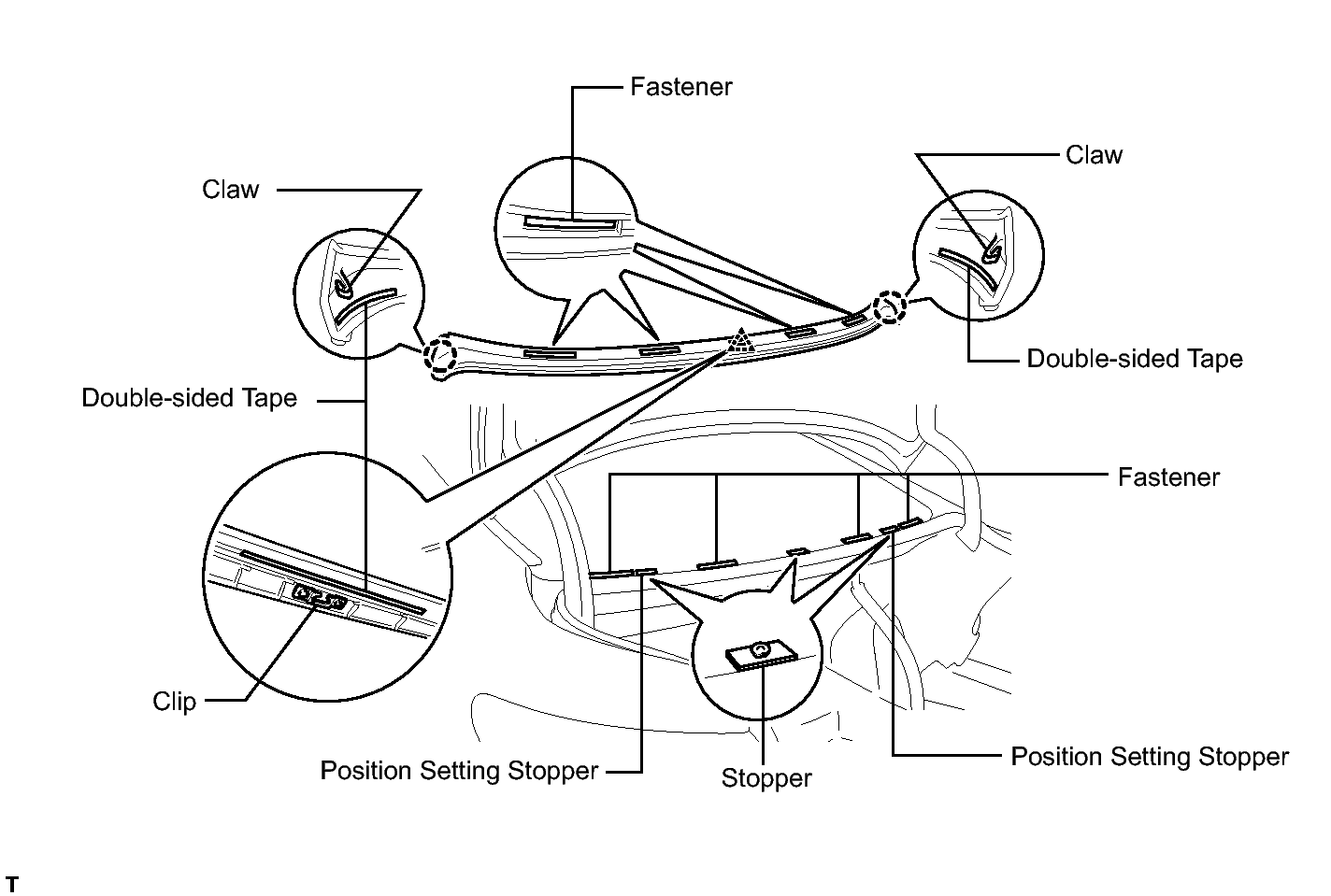 Fastener

Claw

Claw

Double-sided Tape

Double-sided Tape

Fastener

Clip

Position Setting Stopper

Stopper

Position Setting Stopper

T