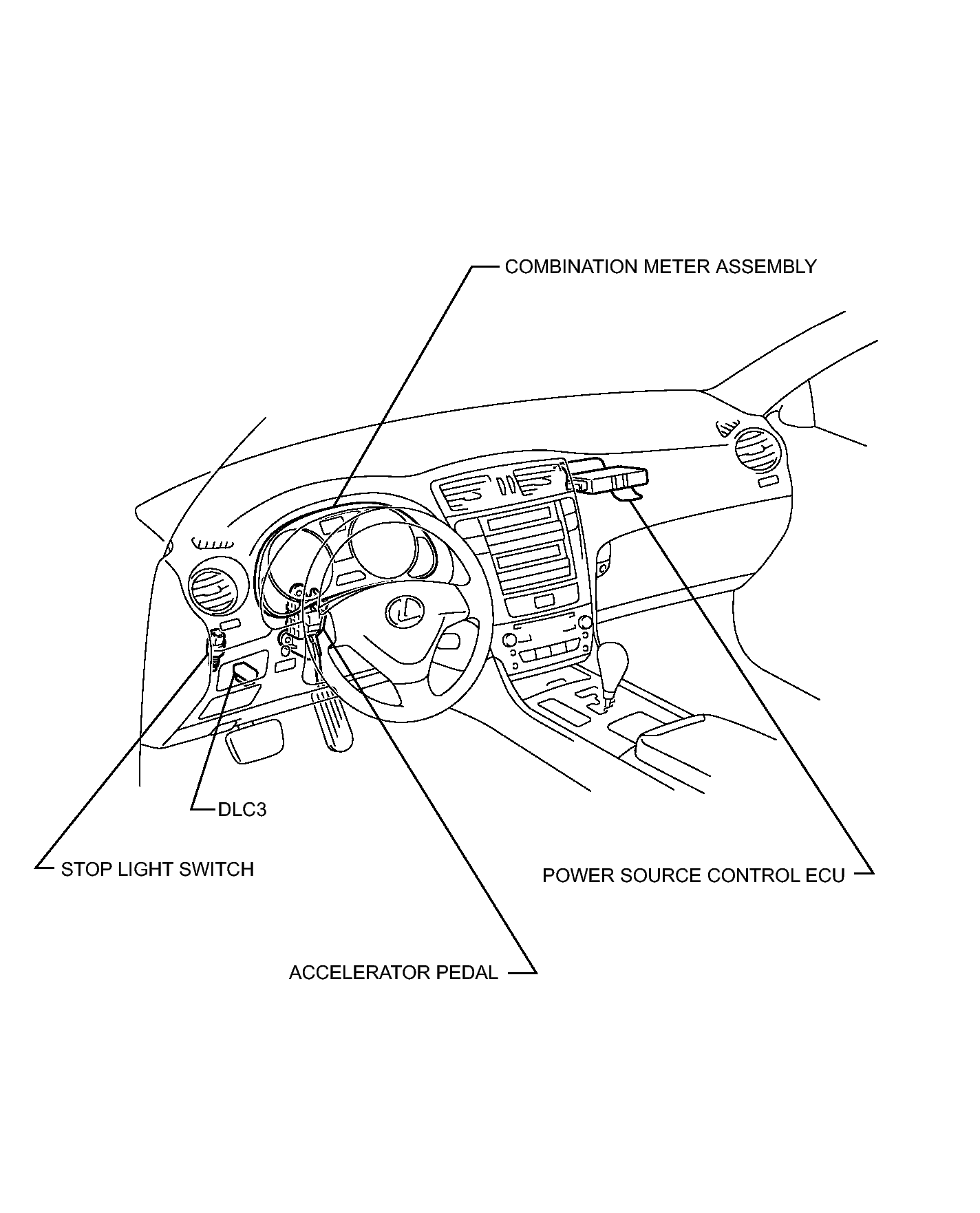 COMBINATION METER ASSEMBLY

DLC3

STOP LIGHT SWITCH

POWER SOURCE CONTROL ECU

ACCELERATOR PEDAL