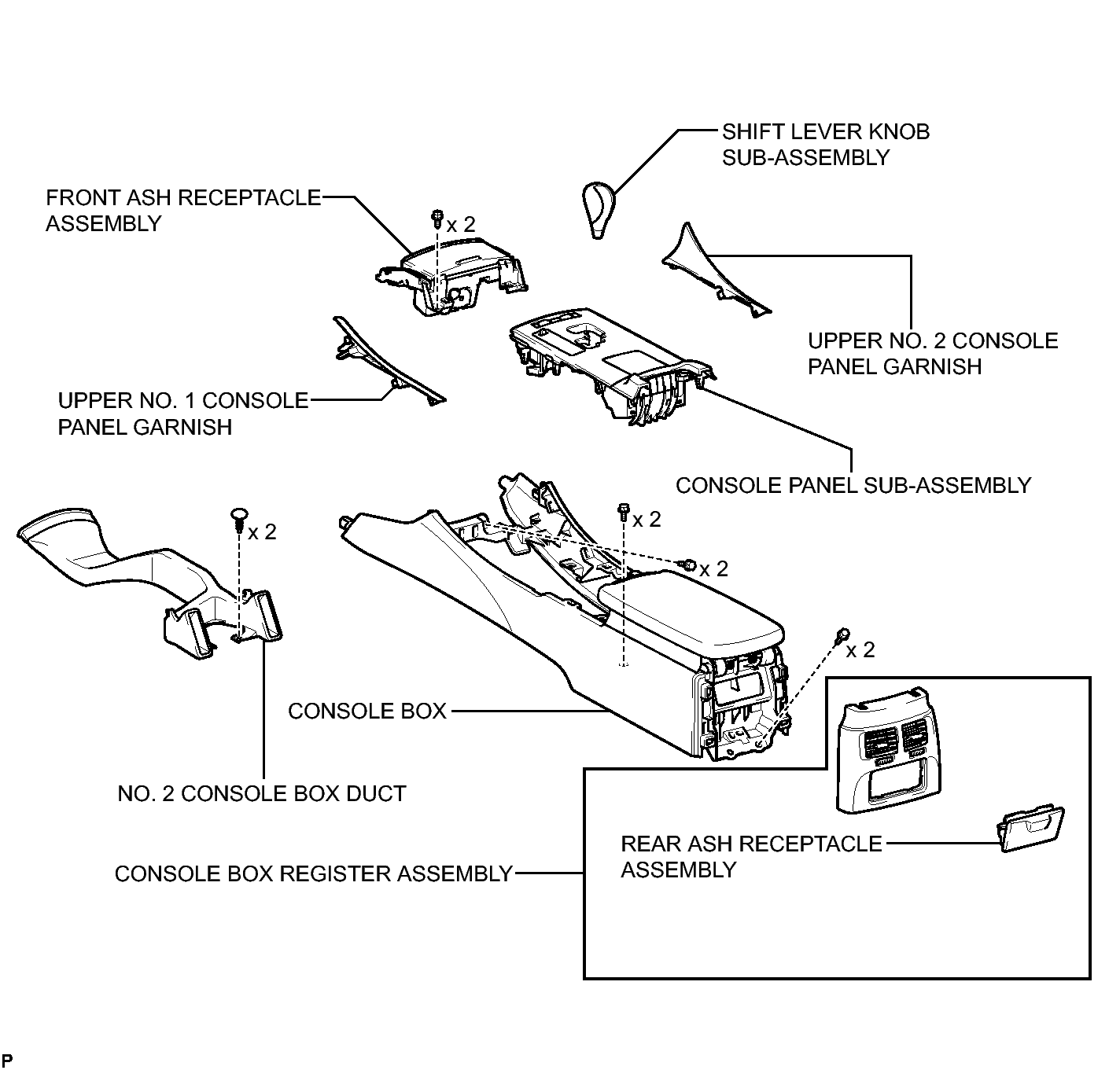 SHIFT LEVER KNOB SUB-ASSEMBLY

FRONT ASH RECEPTACLE ASSEMBLY

x 2

UPPER NO. 2 CONSOLE PANEL GARNISH

UPPER NO. 1 CONSOLE PANEL GARNISH

CONSOLE PANEL SUB-ASSEMBLY

x 2

x 2

x 2

x 2

CONSOLE BOX

NO. 2 CONSOLE BOX DUCT

REAR ASH RECEPTACLE ASSEMBLY

CONSOLE BOX REGISTER ASSEMBLY

P