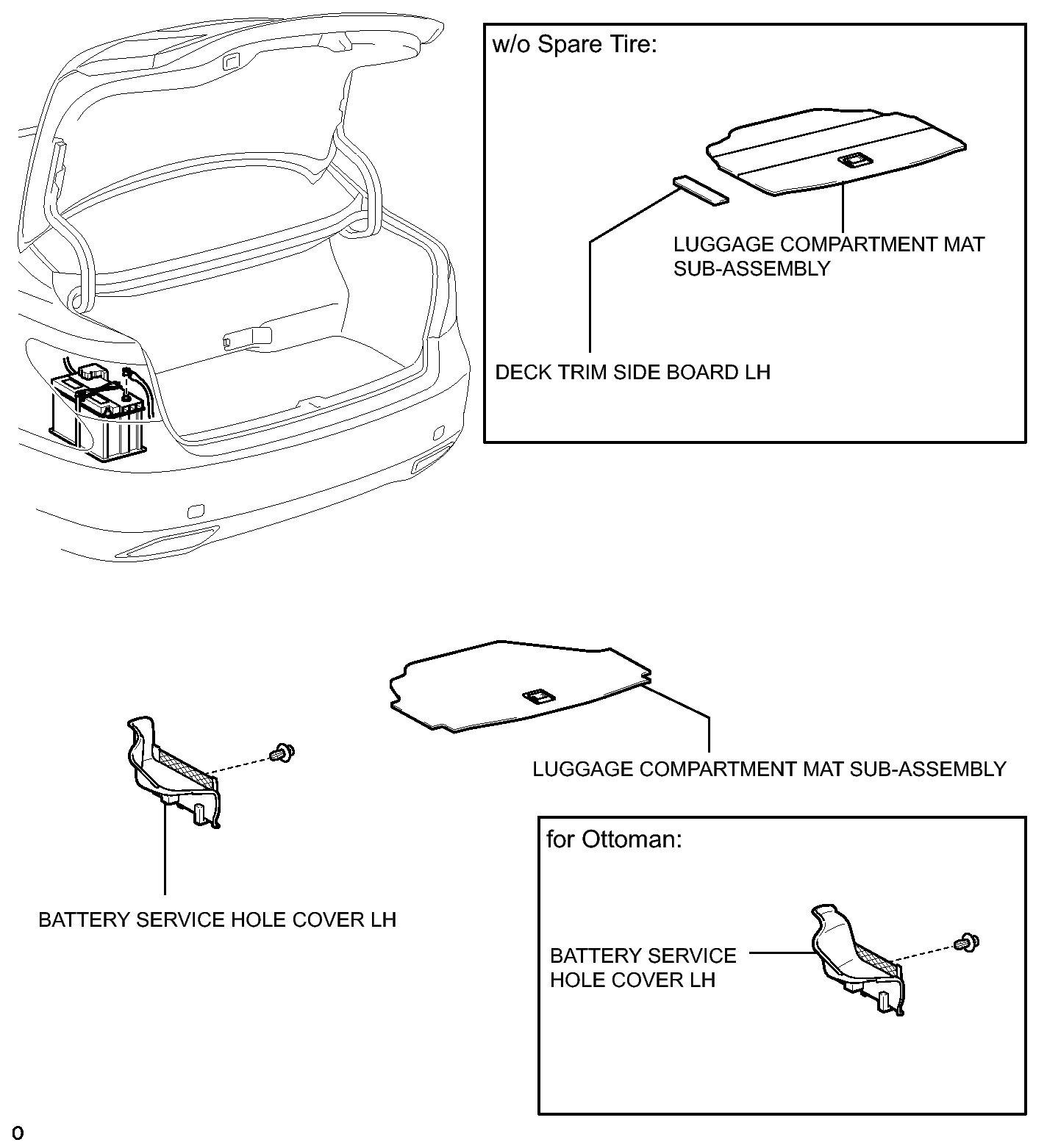 w/o Spare Tire:

LUGGAGE COMPARTMENT MAT SUB-ASSEMBLY

DECK TRIM SIDE BOARD LH

LUGGAGE COMPARTMENT MAT SUB-ASSEMBLY

BATTERY SERVICE HOLE COVER LH

for Ottoman:

BATTERY SERVICE HOLE COVER LH

0