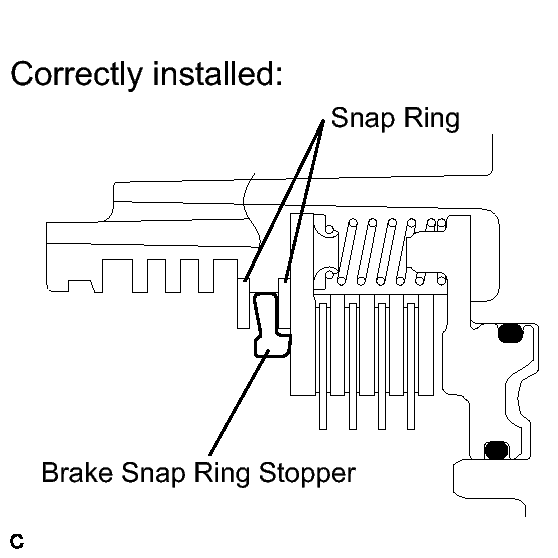 Correctly installed:

Snap Ring

Brake Snap Ring Stopper

C