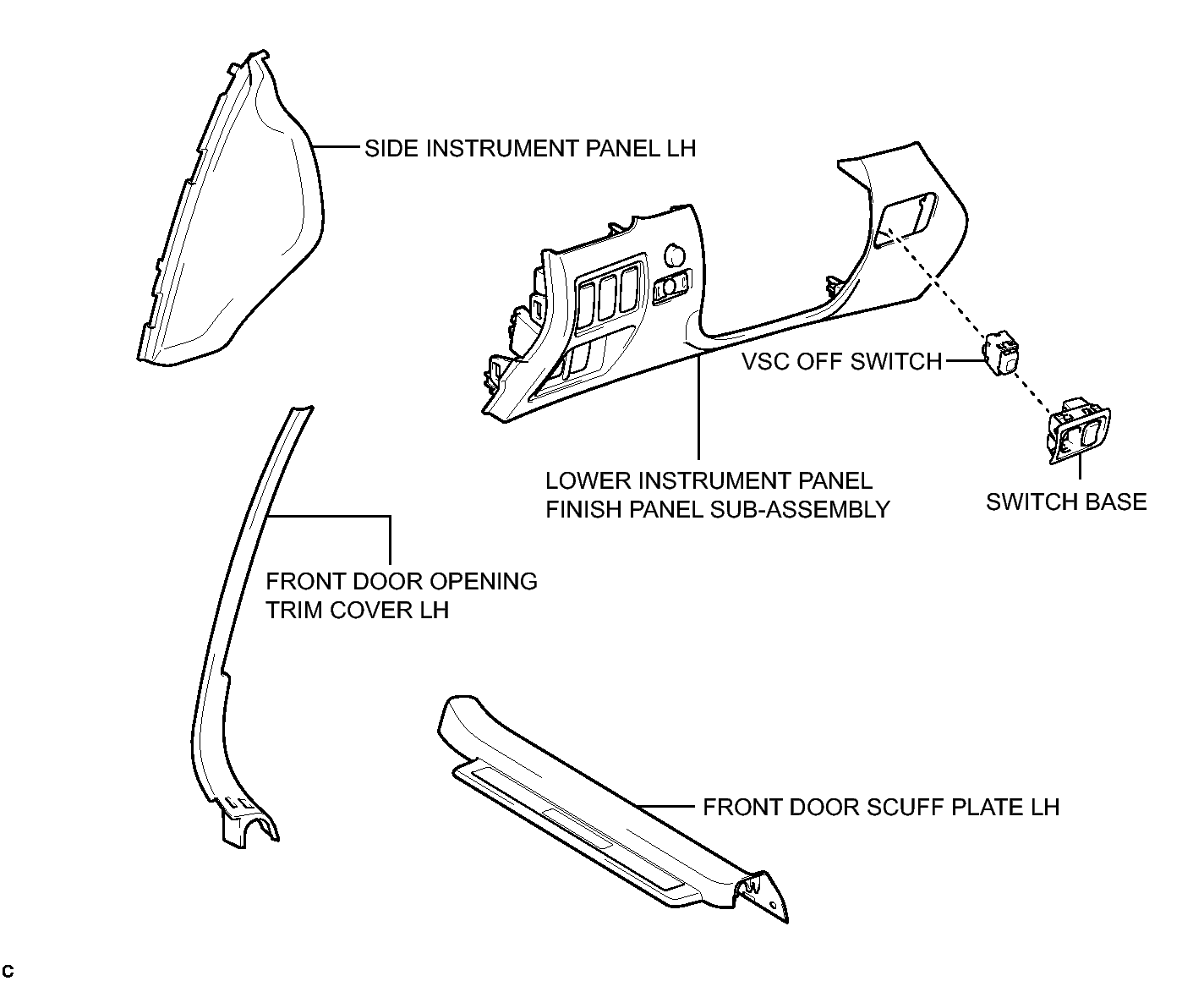 SIDE INSTRUMENT PANEL LH

VSC OFF SWITCH

LOWER INSTRUMENT PANEL FINISH PANEL SUB-ASSEMBLY

SWITCH BASE

FRONT DOOR OPENING TRIM COVER LH

FRONT DOOR SCUFF PLATE LH

C