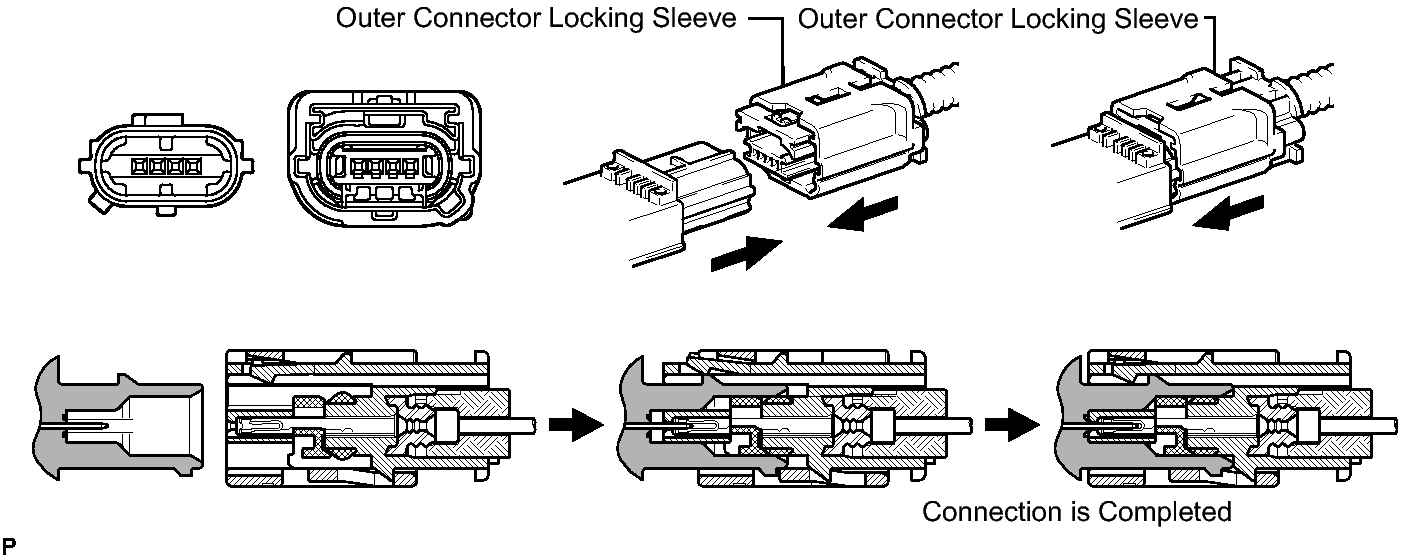 Outer Connector Locking Sleeve
Outer Connector Locking Sleeve

Connection is Completed

P