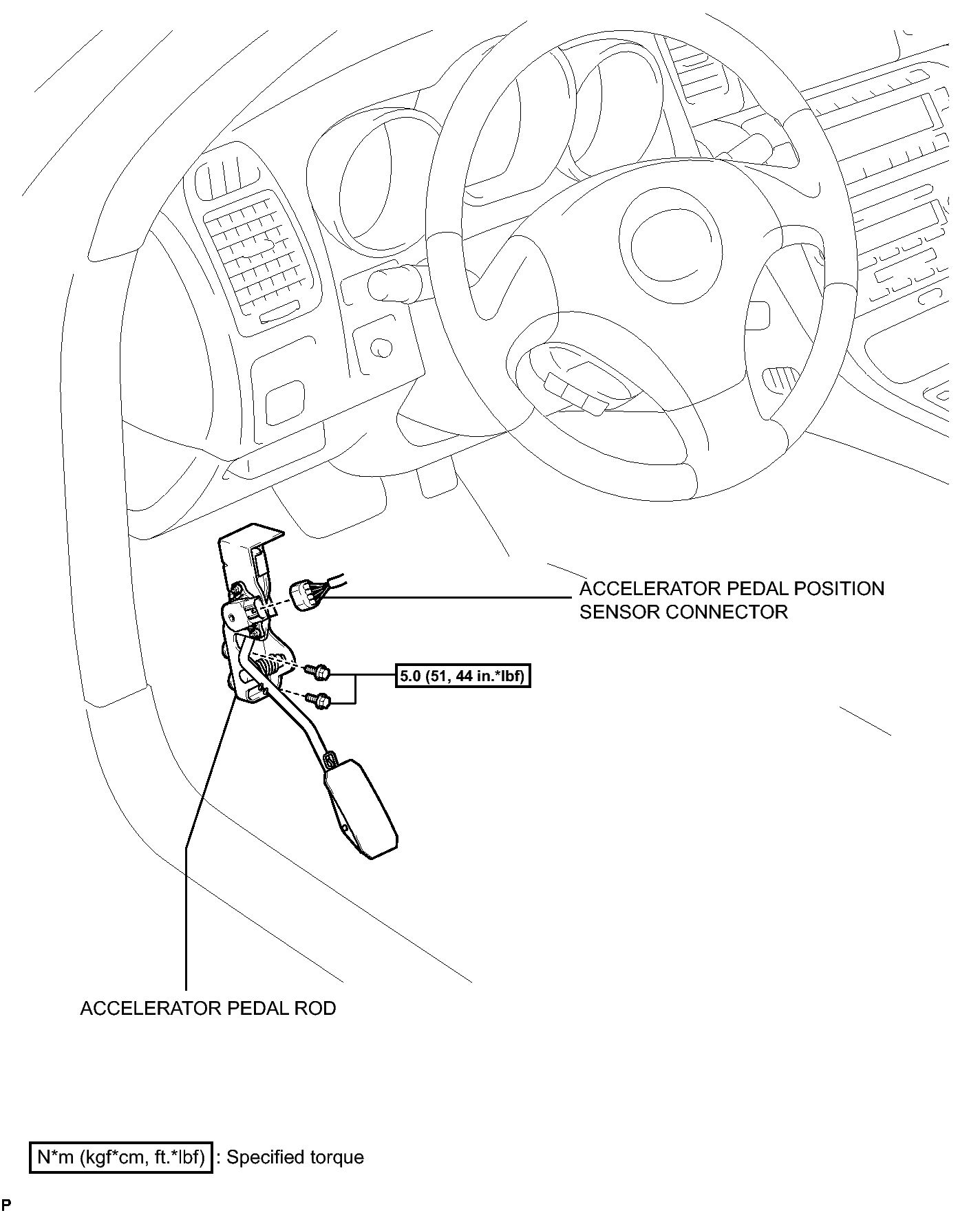 ACCELERATOR PEDAL POSITION SENSOR CONNECTOR

5.0 (51, 44 in.*lbf)

ACCELERATOR PEDAL ROD

N*m (kgf*cm, ft.*lbf) : Specified torque

P