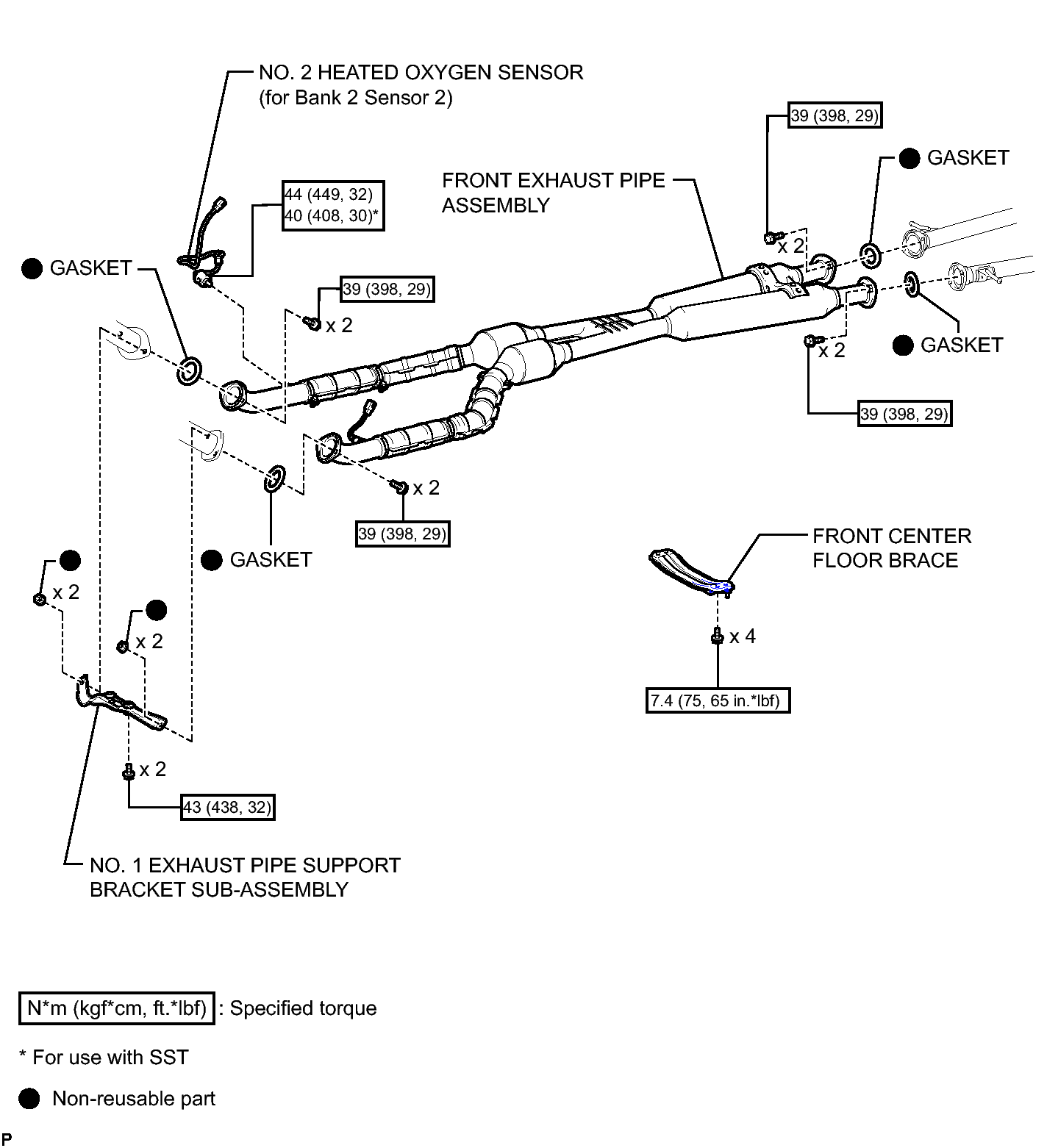 NO. 2 HEATED OXYGEN SENSOR
(for Bank 2 Sensor 2)

39 (398, 29)

GASKET

FRONT EXHAUST PIPE ASSEMBLY

44 (449, 32)
40 (408, 30)*

x 2

GASKET

39 (398, 29)

x 2

x 2

GASKET

39 (398, 29)

x 2

39 (398, 29)

GASKET

FRONT CENTER FLOOR BRACE

x 2

x 2

x 4

7.4 (75, 65 in.*lbf)

x 2

43 (438, 32)

NO. 1 EXHAUST PIPE SUPPORT BRACKET SUB-ASSEMBLY

N*m (kgf*cm, ft.*lbf) : Specified torque

* For use with SST

Non-reusable part

P