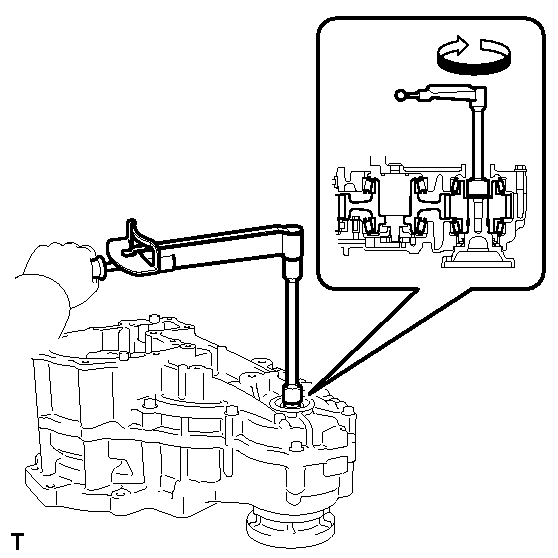 T