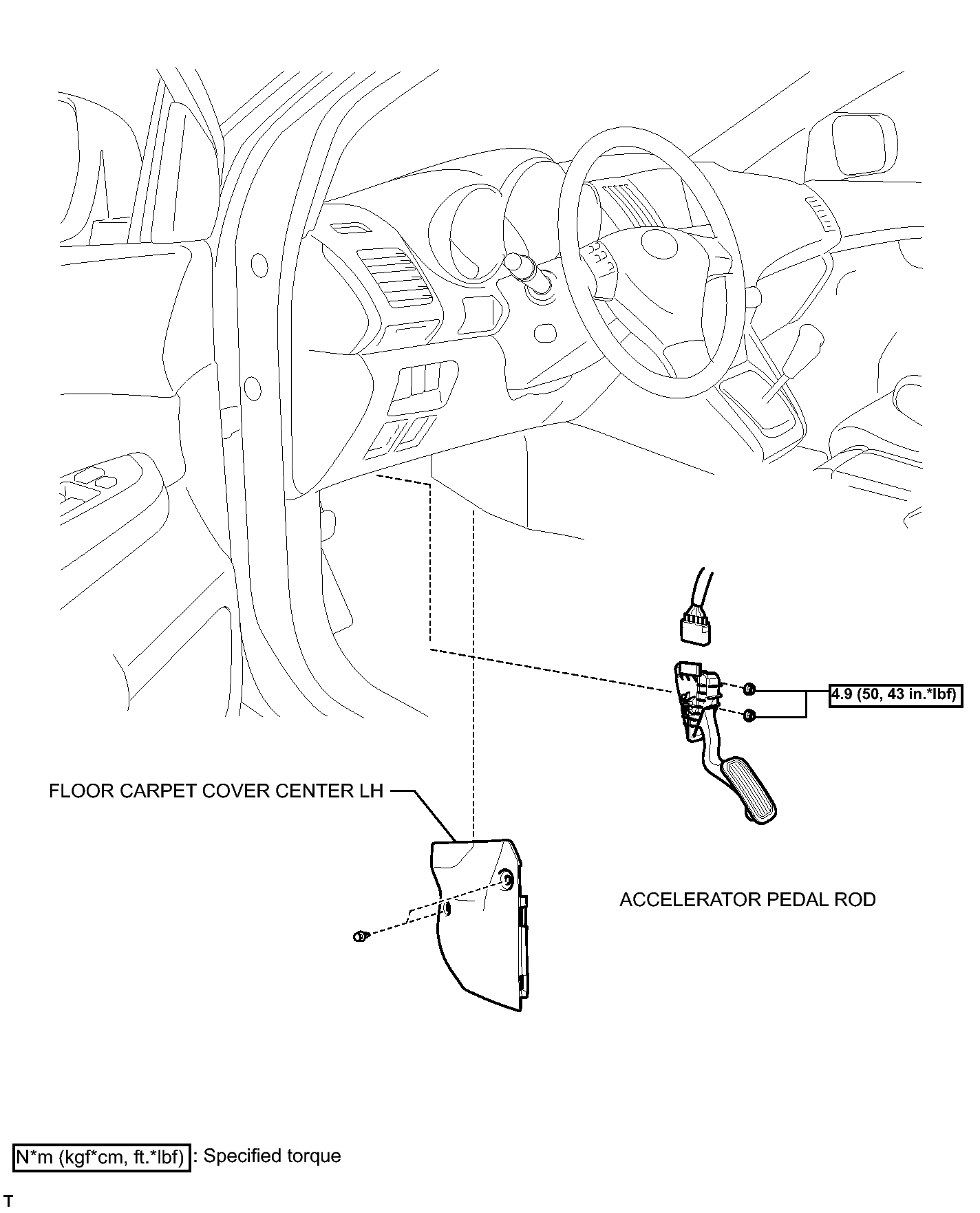 4.9 (50, 43 in.*lbf)

FLOOR CARPET COVER CENTER LH

ACCELERATOR PEDAL ROD

N*m (kgf*cm, ft.*lbf) : Specified torque

T