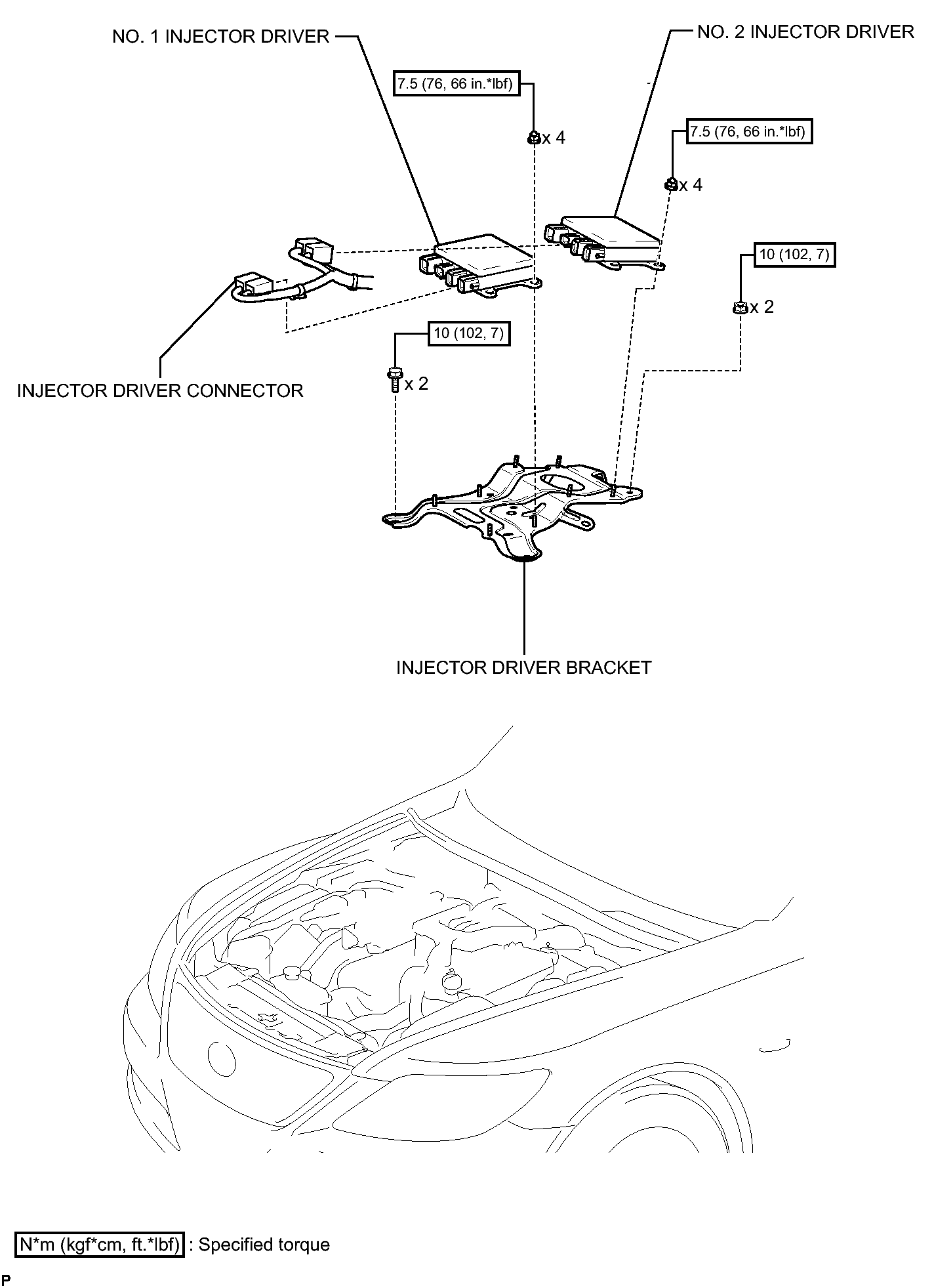 NO. 1 INJECTOR DRIVER

NO. 2 INJECTOR DRIVER

7.5 (76, 66 in.*lbf)

x 4

7.5 (76, 66 in.*lbf)

x 4

10 (102, 7)

x 2

10 (102, 7)

x 2

INJECTOR DRIVER CONNECTOR

INJECTOR DRIVER BRACKET

N*m (kgf*cm, ft.*lbf) : Specified torque

P