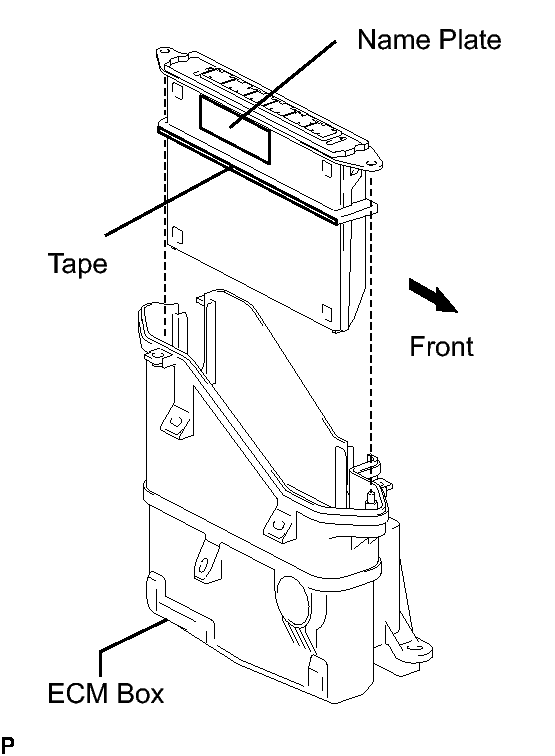 Name Plate

Tape

Front

ECM Box

P