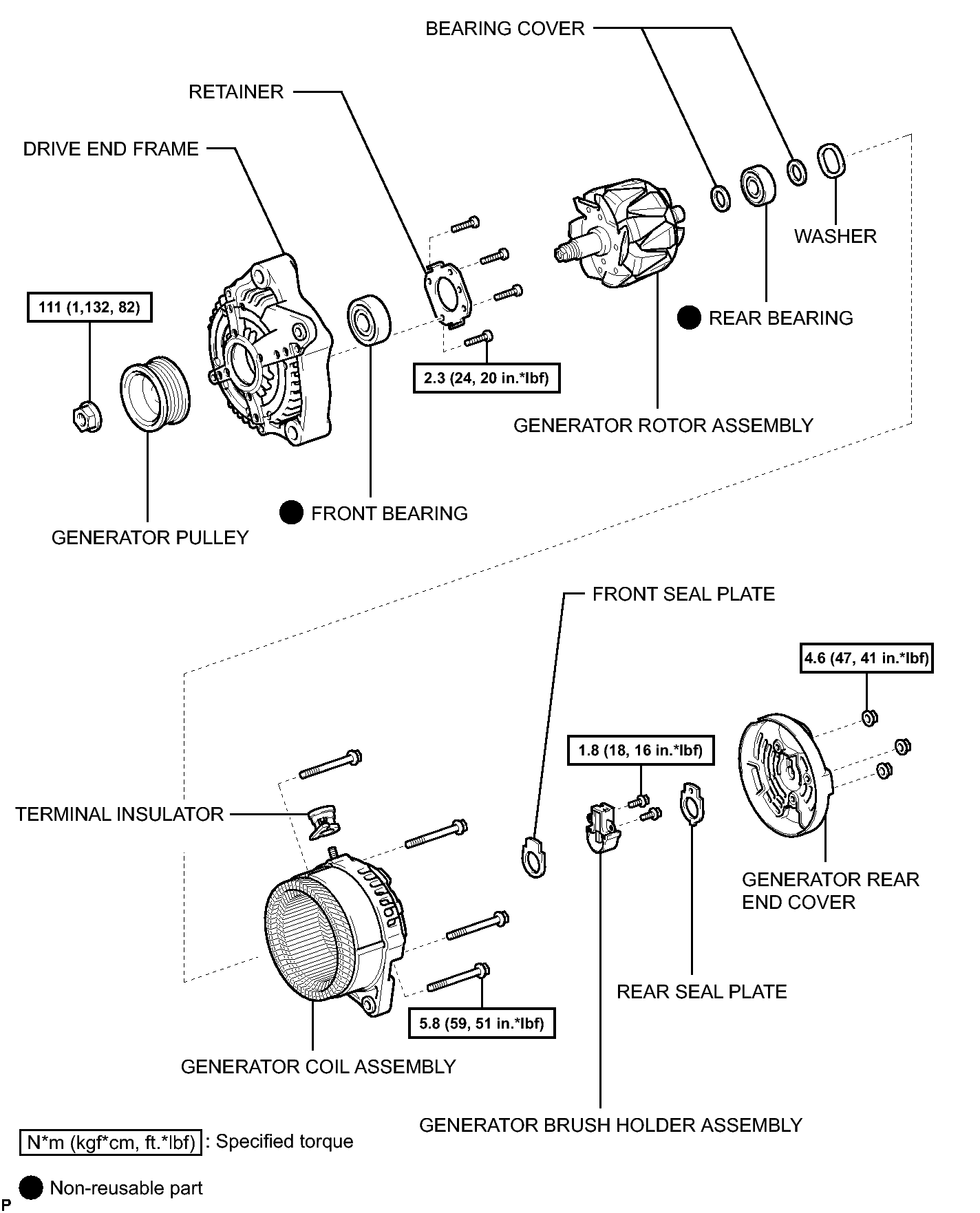 BEARING COVER

RETAINER

DRIVE END FRAME

WASHER

111 (1,132, 82)

REAR BEARING

2.3 (24, 20 in.*lbf)

GENERATOR ROTOR ASSEMBLY

FRONT BEARING

GENERATOR PULLEY

FRONT SEAL PLATE

4.6 (47, 41 in.*lbf)

1.8 (18, 16 in.*lbf)

TERMINAL INSULATOR

GENERATOR REAR END COVER

REAR SEAL PLATE

5.8 (59, 51 in.*lbf)

GENERATOR COIL ASSEMBLY

GENERATOR BRUSH HOLDER ASSEMBLY

N*m (kgf*cm, ft.*lbf) : Specified torque

Non-reusable part

P