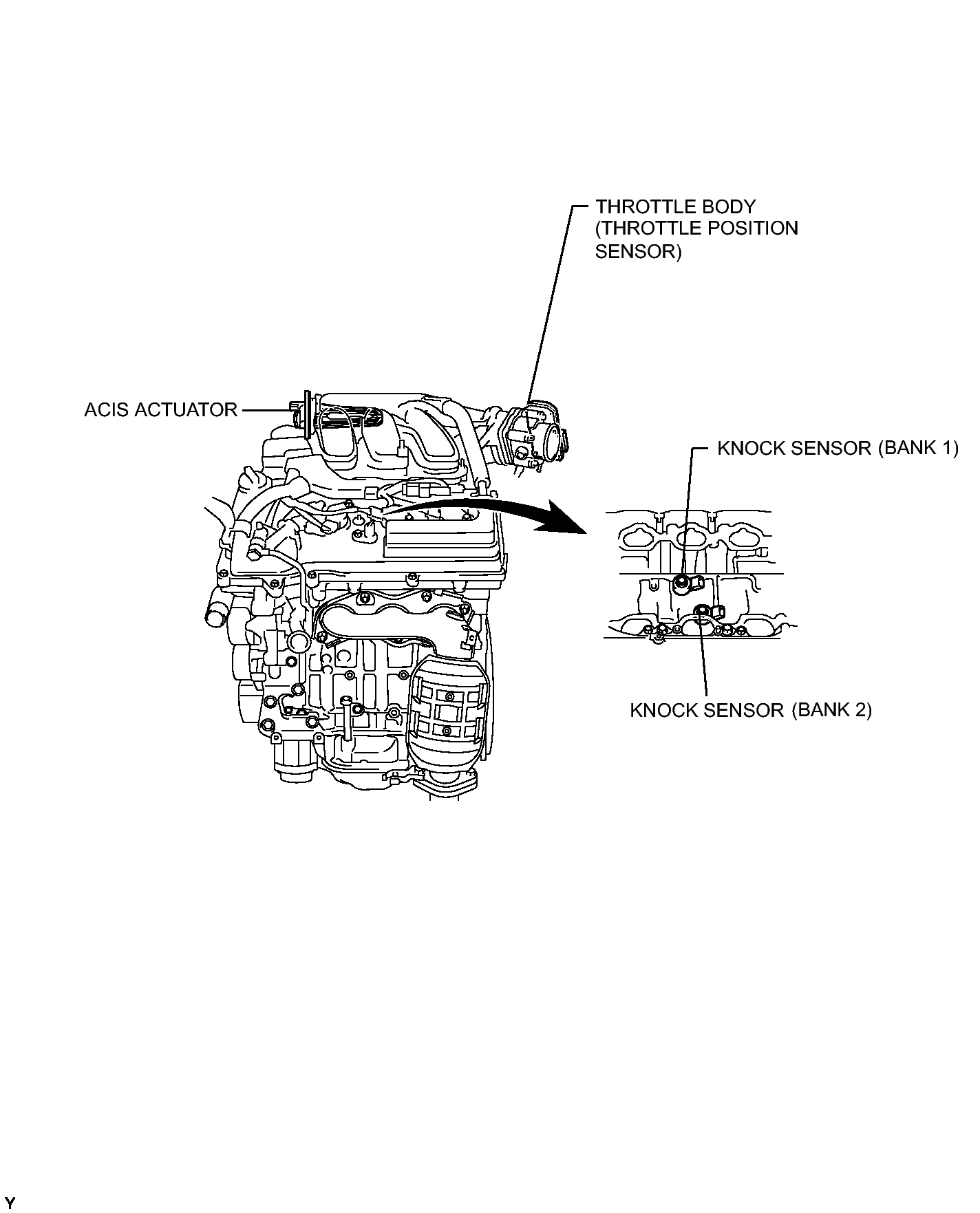 THROTTLE BODY (THROTTLE POSITION SENSOR)

ACIS ACTUATOR

KNOCK SENSOR (BANK 1)

KNOCK SENSOR (BANK 2)

Y