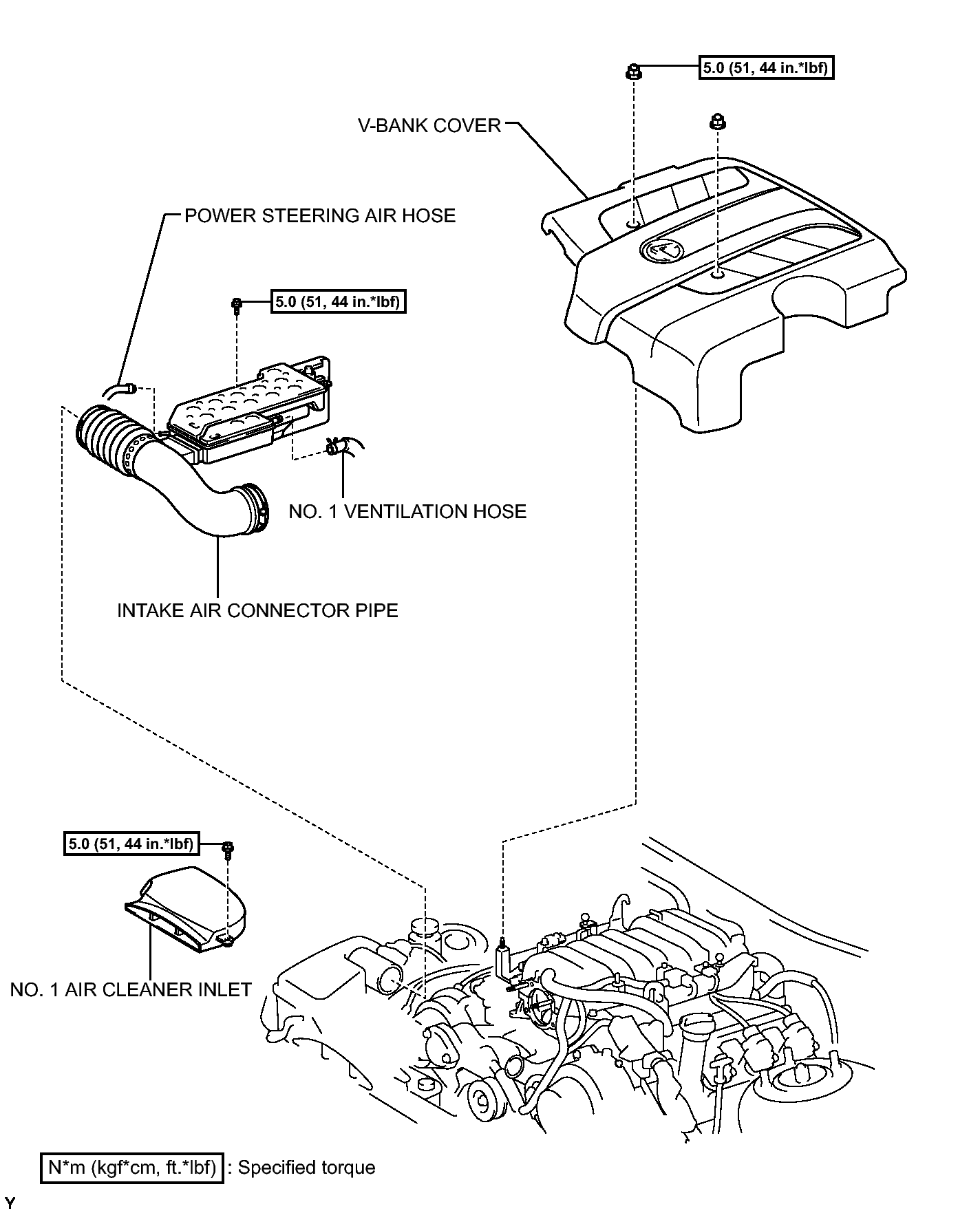 5.0 (51, 44 in.*lbf)

V-BANK COVER

POWER STEERING AIR HOSE

5.0 (51, 44 in.*lbf)

NO. 1 VENTILATION HOSE

INTAKE AIR CONNECTOR PIPE

5.0 (51, 44 in.*lbf)

NO. 1 AIR CLEANER INLET

N*m (kgf*cm, ft.*lbf) : Specified torque

Y