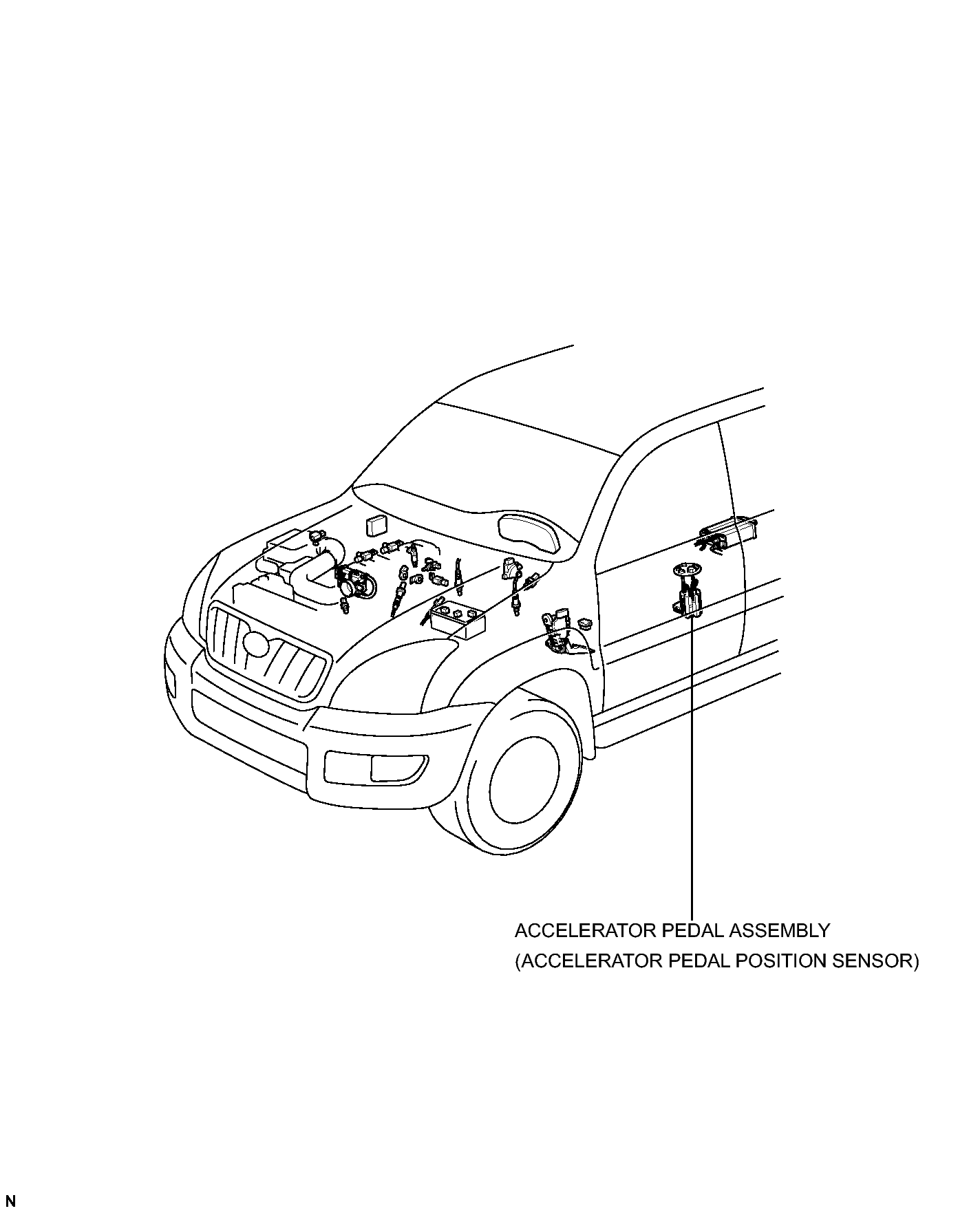 ACCELERATOR PEDAL ASSEMBLY
(ACCELERATOR PEDAL POSITION SENSOR)

N