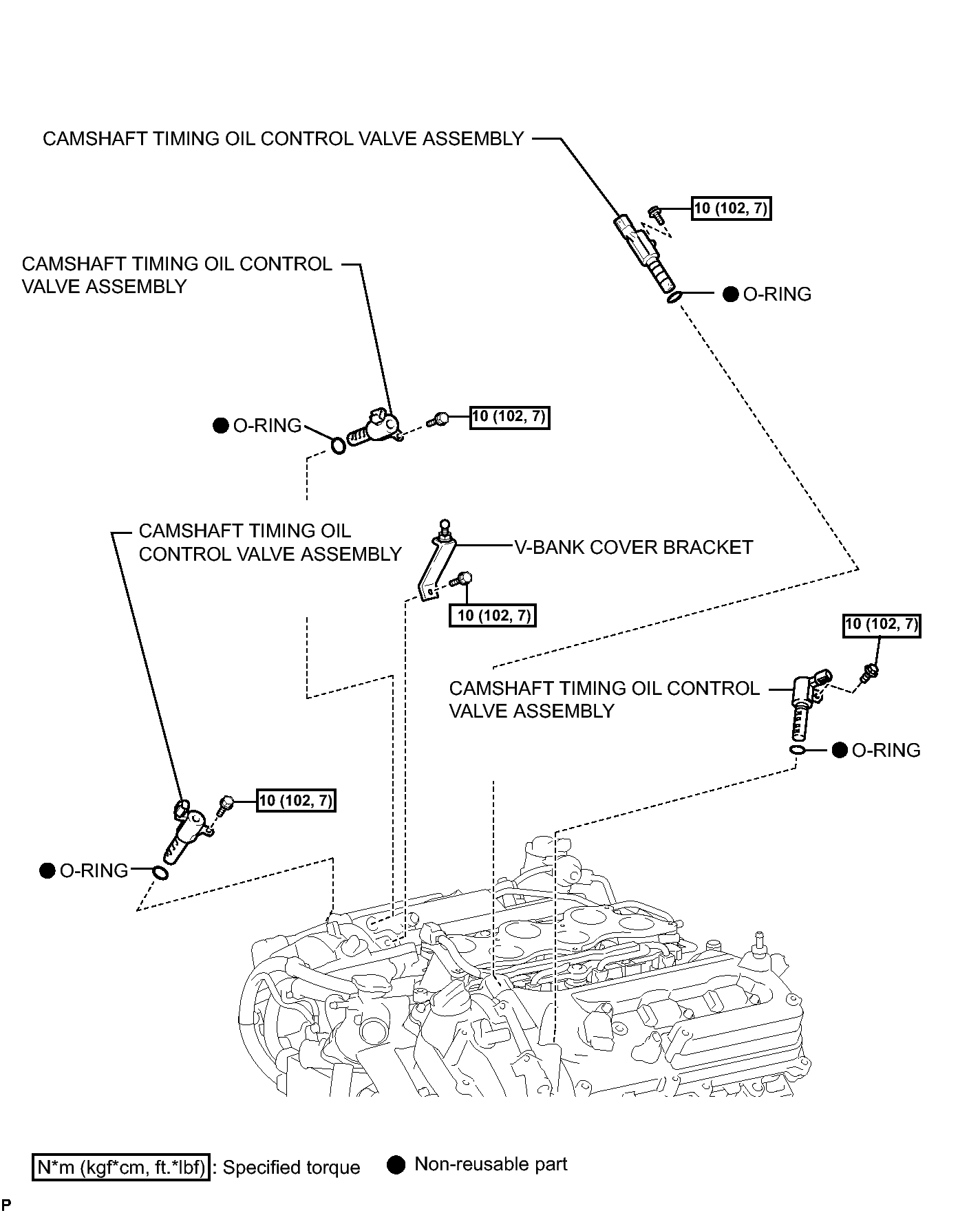 CAMSHAFT TIMING OIL CONTROL VALVE ASSEMBLY

10 (102, 7)

O-RING

CAMSHAFT TIMING OIL CONTROL VALVE ASSEMBLY

O-RING

10 (102, 7)

CAMSHAFT TIMING OIL CONTROL VALVE ASSEMBLY

V-BANK COVER BRACKET

10 (102, 7)

10 (102, 7)

CAMSHAFT TIMING OIL CONTROL VALVE ASSEMBLY

O-RING

10 (102, 7)

O-RING

N*m (kgf*cm, ft.*lbf) : Specified torque

Non-reusable part

P