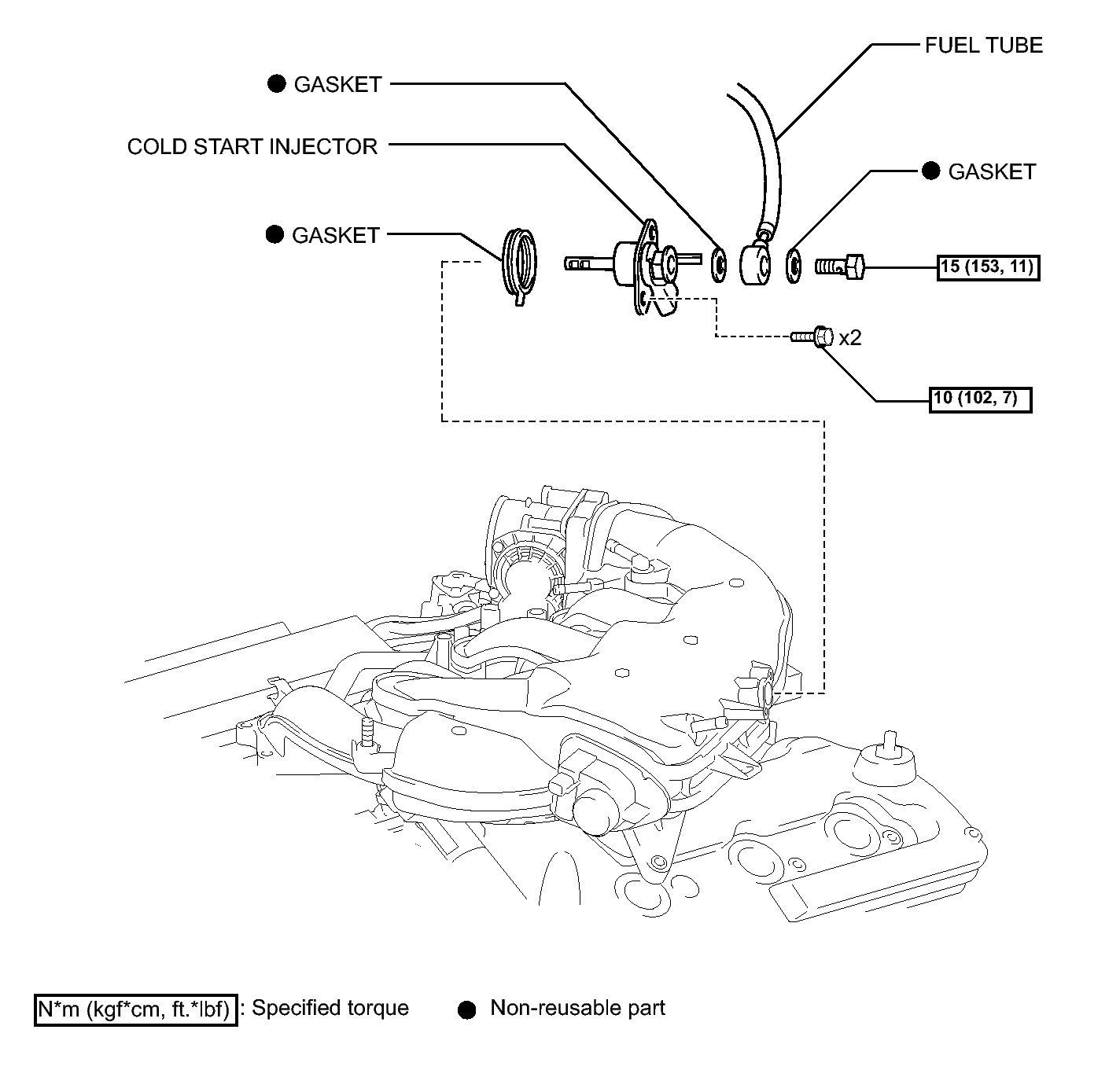 FUEL TUBE

● GASKET

COLD START INJECTOR

● GASKET

● GASKET

15 (153, 11)

x2

10 (102, 7)

N*m (kgf*cm, ft.*lbf) : Specified torque ● Non-reusable part