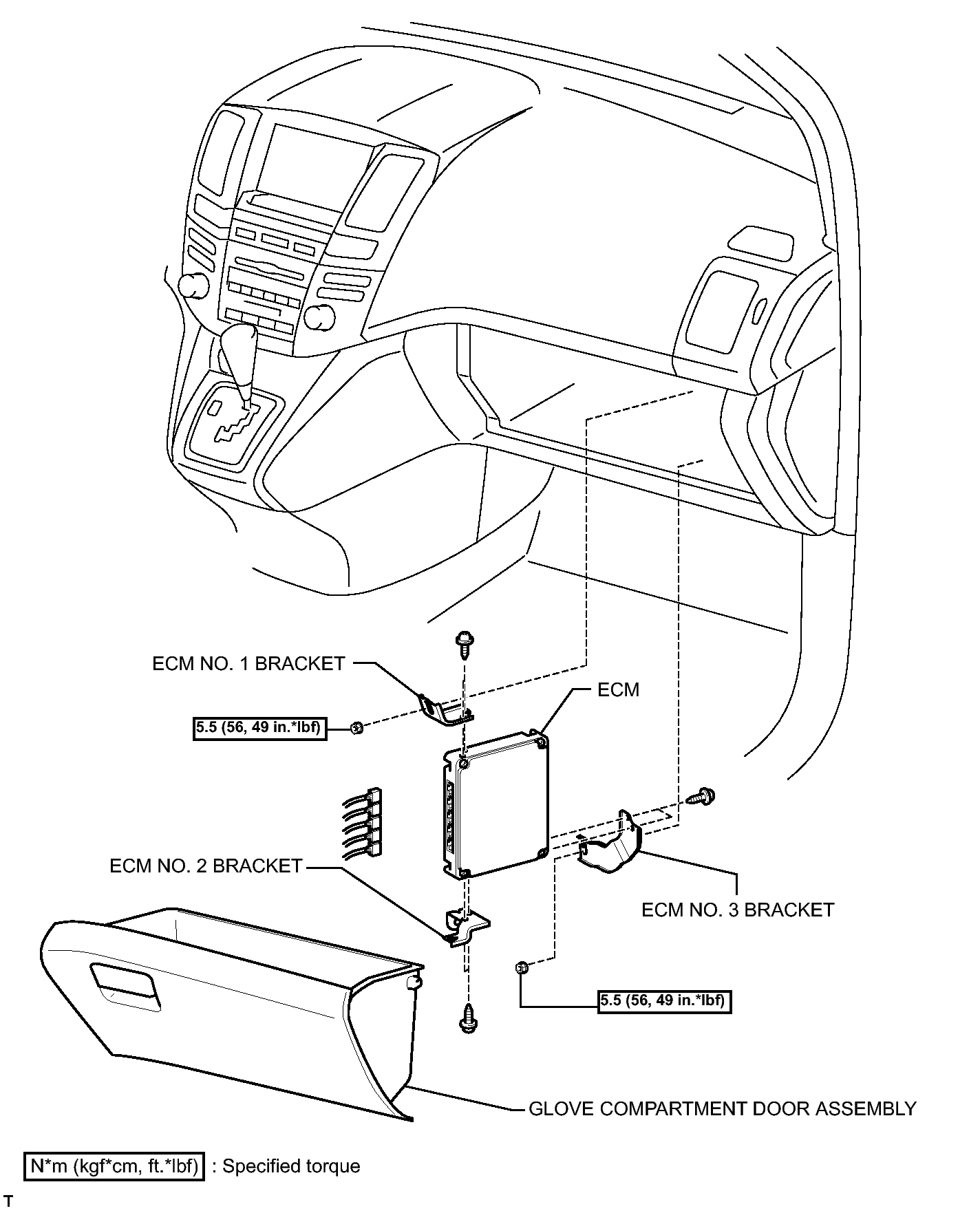 ECM NO. 1 BRACKET

ECM

5.5 (56, 49 in.*lbf)

ECM NO. 2 BRACKET

ECM NO. 3 BRACKET

5.5 (56, 49 in.*lbf)

GLOVE COMPARTMENT DOOR ASSEMBLY

N*m (kgf*cm, ft.*lbf) : Specified torque

T