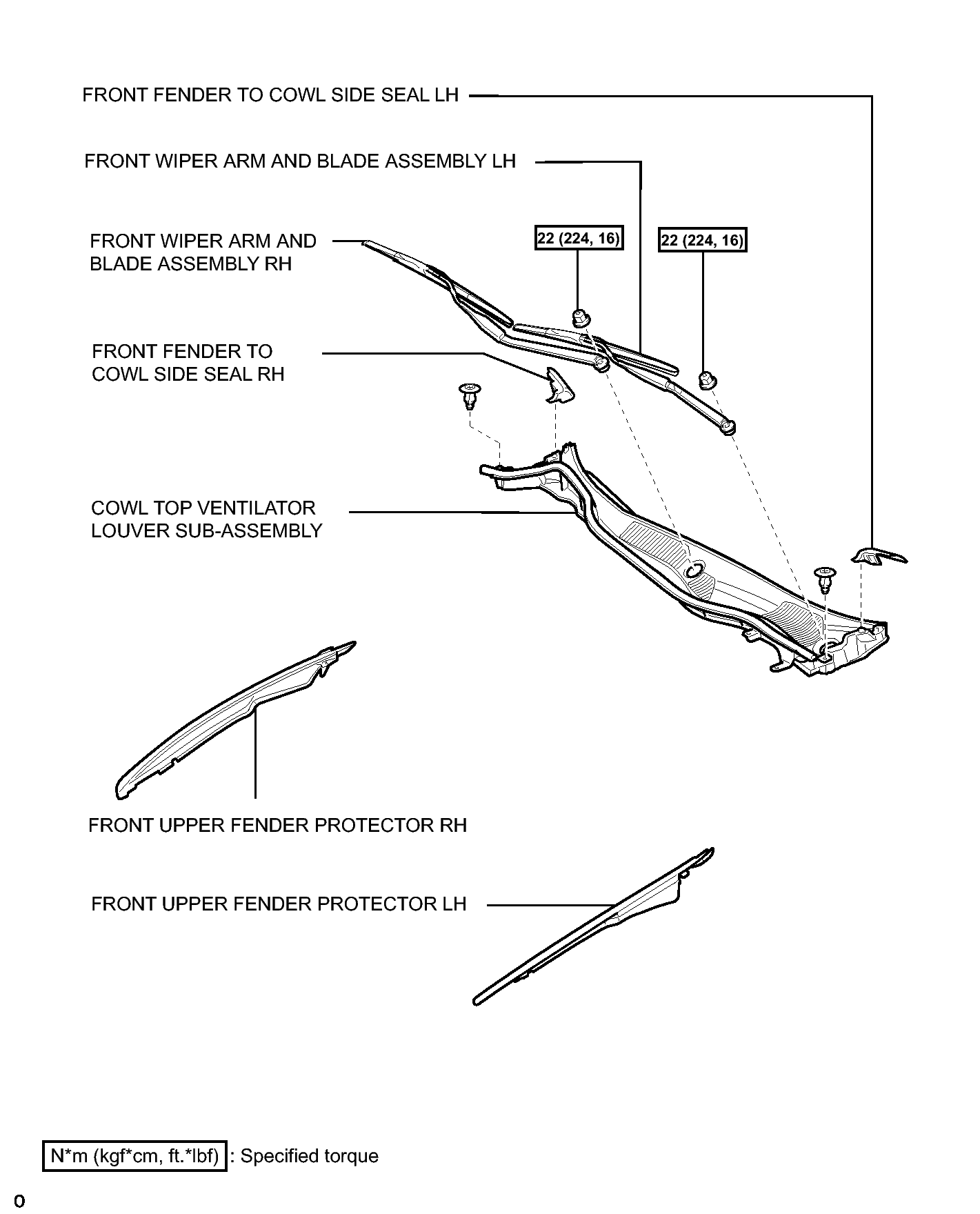 FRONT FENDER TO COWL SIDE SEAL LH

FRONT WIPER ARM AND BLADE ASSEMBLY LH

FRONT WIPER ARM AND BLADE ASSEMBLY RH

22 (224, 16)

22 (224, 16)

FRONT FENDER TO COWL SIDE SEAL RH

COWL TOP VENTILATOR LOUVER SUB-ASSEMBLY

FRONT UPPER FENDER PROTECTOR RH

FRONT UPPER FENDER PROTECTOR LH

N*m (kgf*cm, ft.*lbf) : Specified torque

0