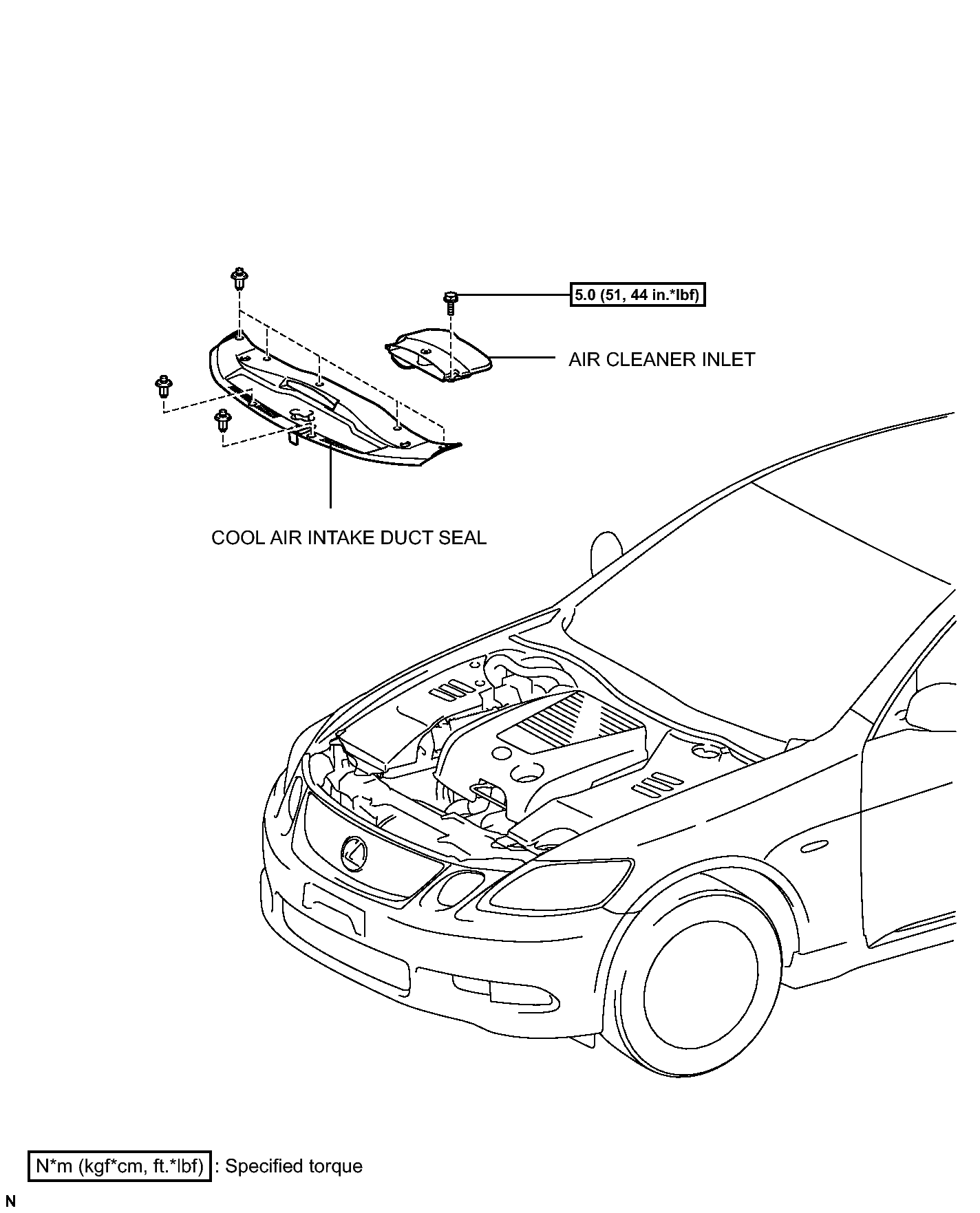 5.0 (51, 44 in.*lbf)

AIR CLEANER INLET

COOL AIR INTAKE DUCT SEAL

N*m (kgf*cm, ft.*lbf) : Specified torque

N