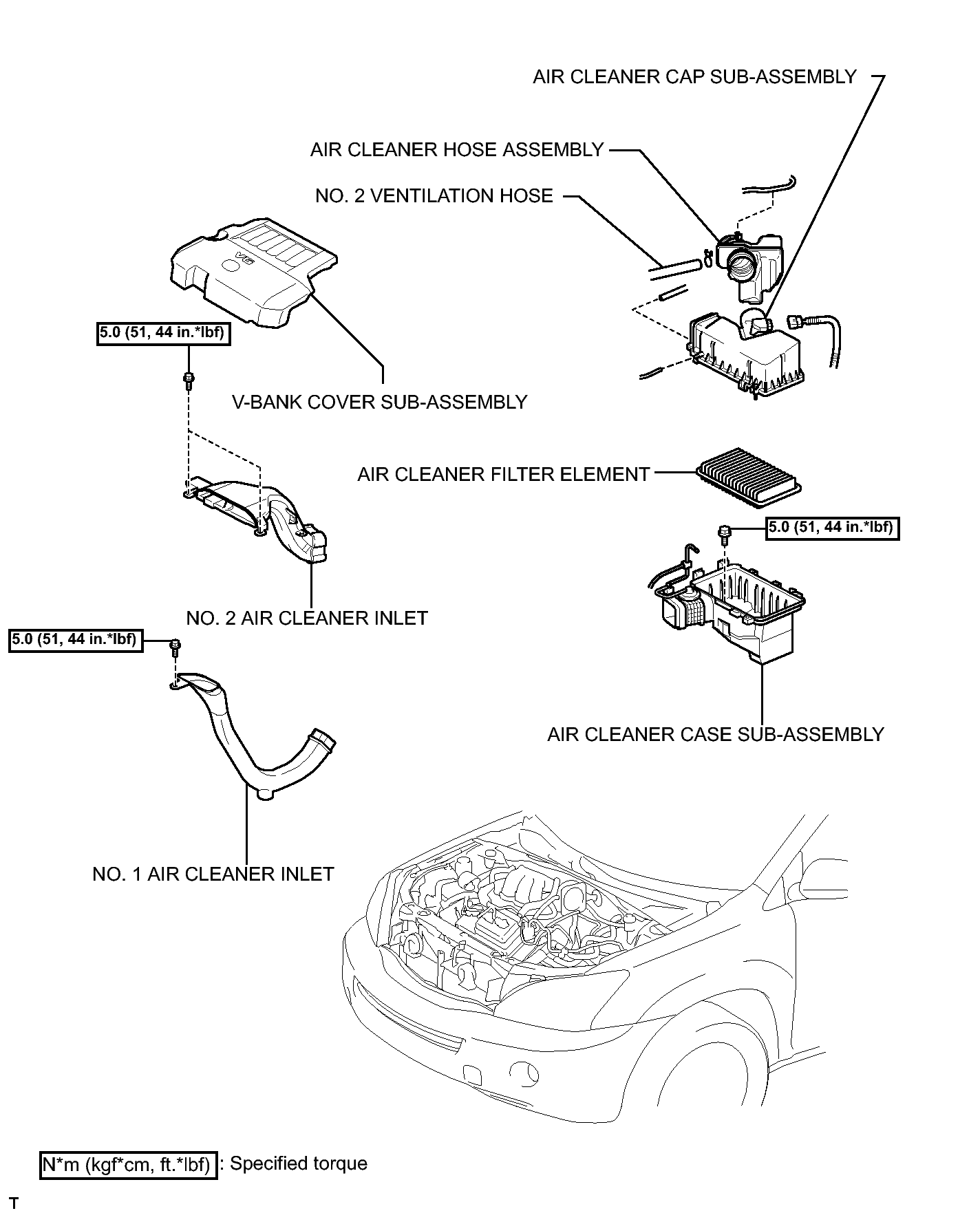 AIR CLEANER CAP SUB-ASSEMBLY

AIR CLEANER HOSE ASSEMBLY

NO. 2 VENTILATION HOSE

V6

5.0 (51, 44 in.*lbf)

V-BANK COVER SUB-ASSEMBLY

AIR CLEANER FILTER ELEMENT

5.0 (51, 44 in.*lbf)

NO. 2 AIR CLEANER INLET

5.0 (51, 44 in.*lbf)

AIR CLEANER CASE SUB-ASSEMBLY

NO. 1 AIR CLEANER INLET

N*m (kgf*cm, ft.*lbf) : Specified torque

T