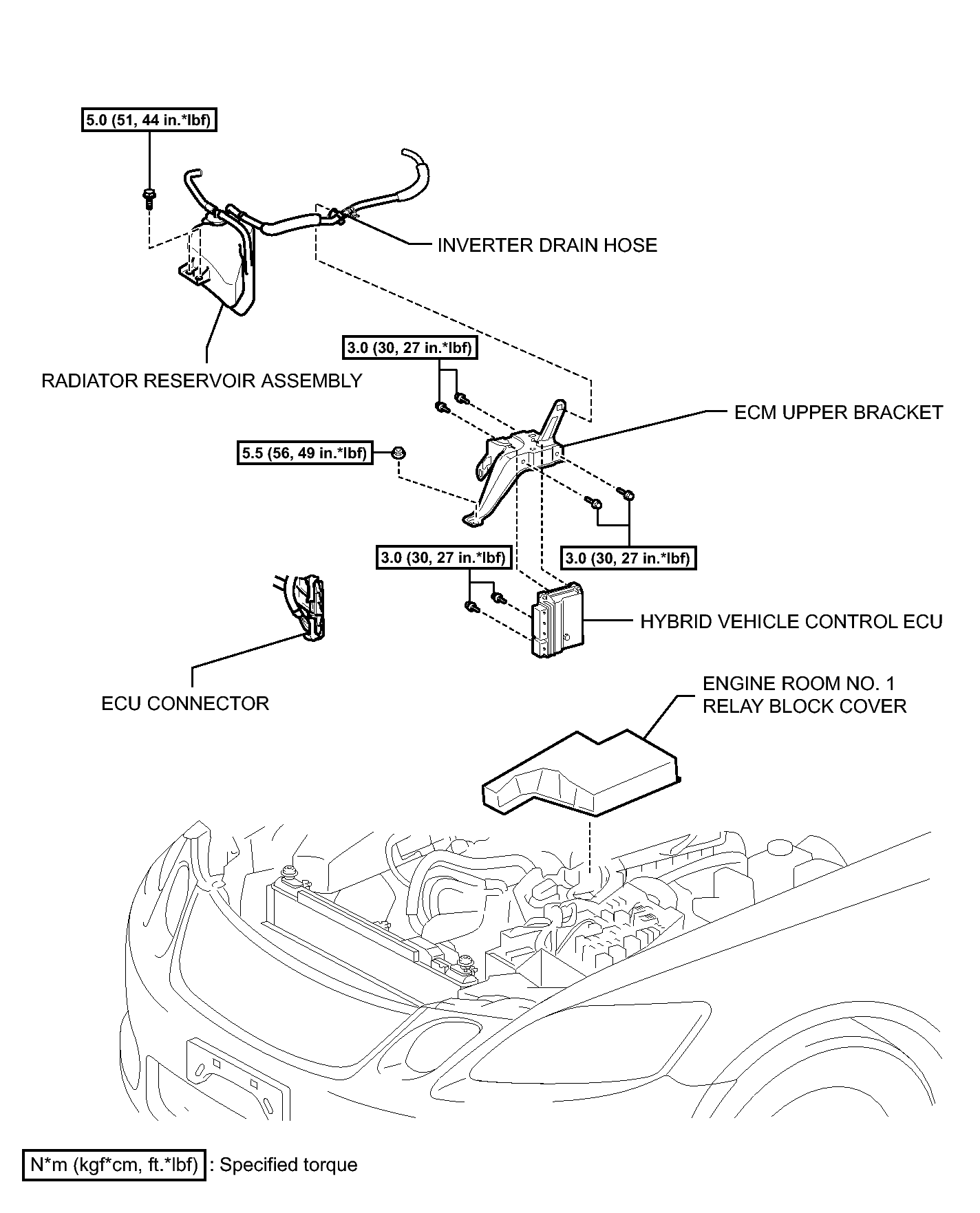 5.0 (51, 44 in.*lbf)

INVERTER DRAIN HOSE

RADIATOR RESERVOIR ASSEMBLY

3.0 (30, 27 in.*lbf)

ECM UPPER BRACKET

5.5 (56, 49 in.*lbf)

3.0 (30, 27 in.*lbf)

3.0 (30, 27 in.*lbf)

HYBRID VEHICLE CONTROL ECU

ECU CONNECTOR

ENGINE ROOM NO. 1
RELAY BLOCK COVER

N*m (kgf*cm, ft.*lbf) : Specified torque