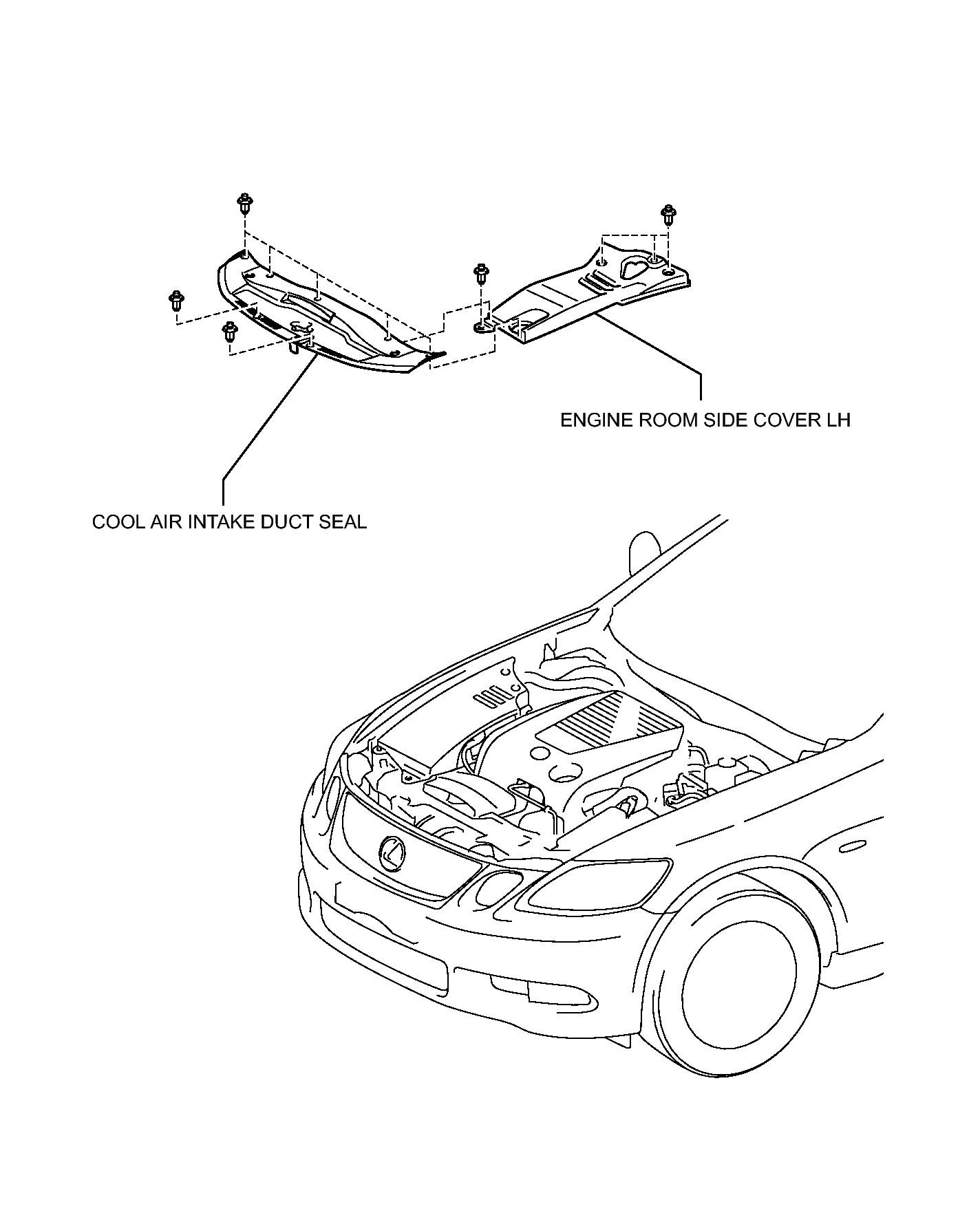 ENGINE ROOM SIDE COVER LH

COOL AIR INTAKE DUCT SEAL