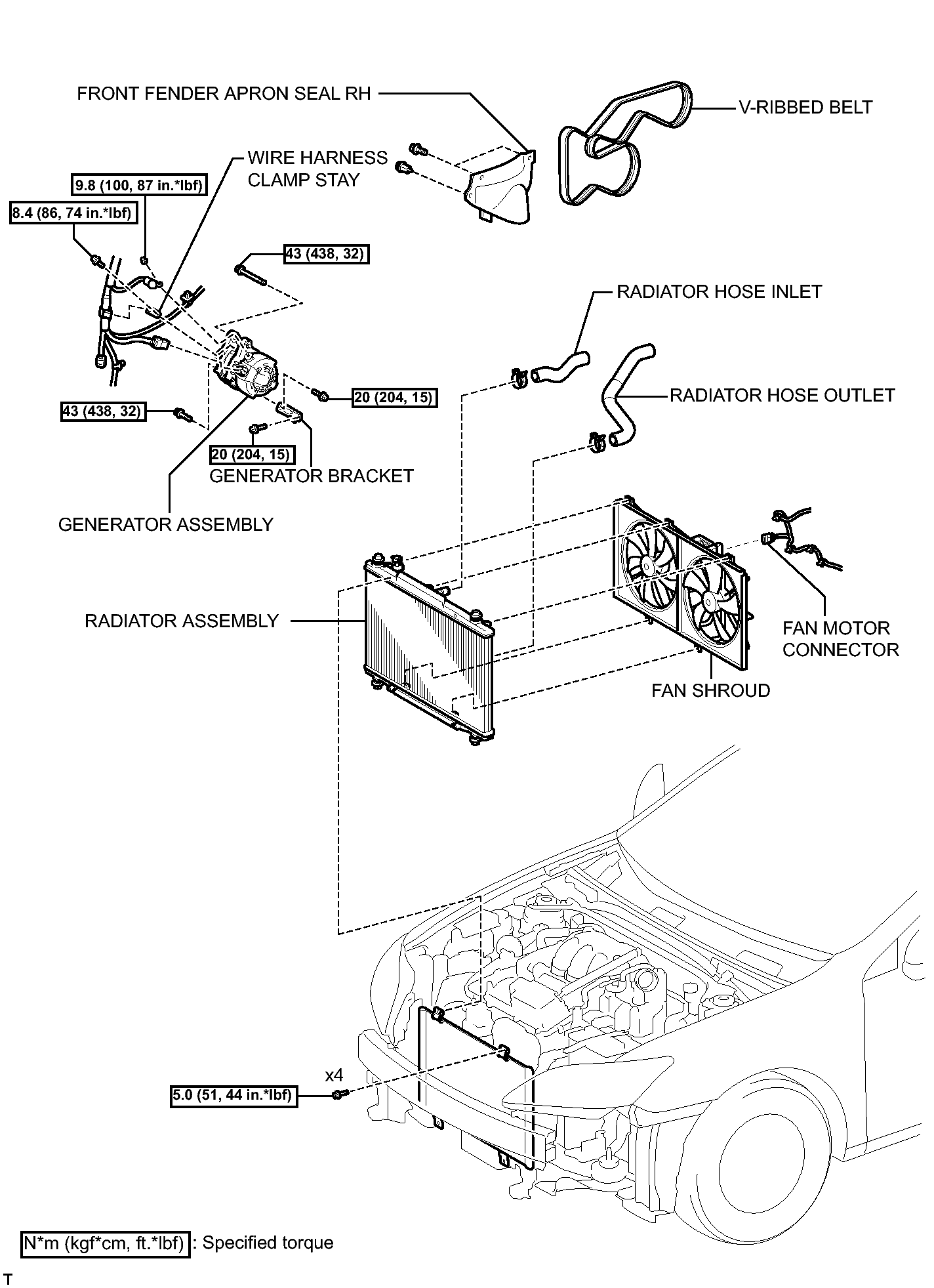 FRONT FENDER APRON SEAL RH

V-RIBBED BELT

WIRE HARNESS CLAMP STAY

9.8 (100, 87 in.*lbf)

8.4 (86, 74 in.*lbf)

43 (438, 32)

RADIATOR HOSE INLET

RADIATOR HOSE OUTLET

20 (204, 15)

43 (438, 32)

20 (204, 15)

GENERATOR BRACKET

GENERATOR ASSEMBLY

RADIATOR ASSEMBLY

FAN MOTOR CONNECTOR

FAN SHROUD

x4

5.0 (51, 44 in.*lbf)

N*m (kgf*cm, ft.*lbf) : Specified torque

T