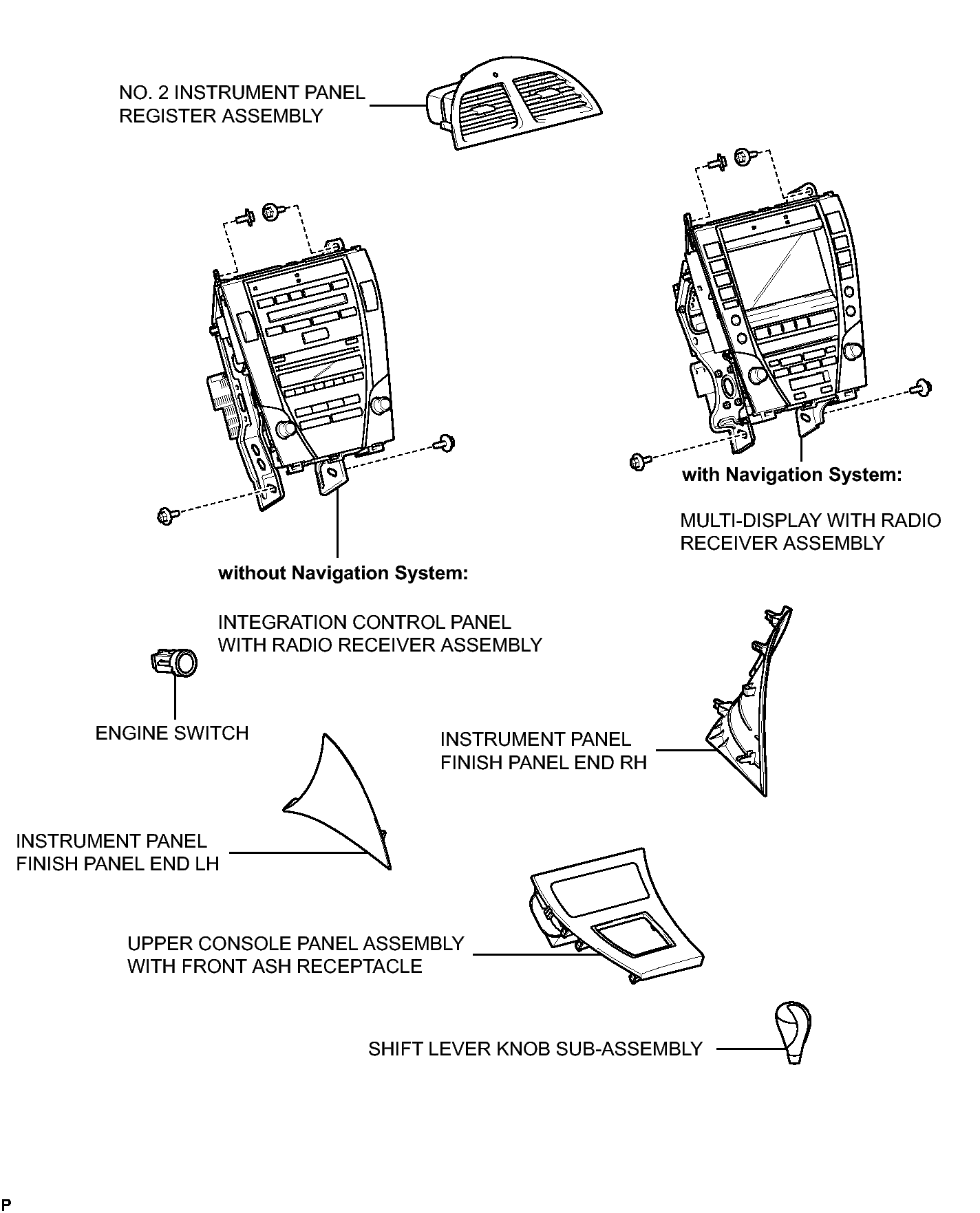 NO. 2 INSTRUMENT PANEL REGISTER ASSEMBLY

with Navigation System:

MULTI-DISPLAY WITH RADIO RECEIVER ASSEMBLY

without Navigation System:

INTEGRATION CONTROL PANEL WITH RADIO RECEIVER ASSEMBLY

ENGINE SWITCH

INSTRUMENT PANEL FINISH PANEL END RH

INSTRUMENT PANEL FINISH PANEL END LH

UPPER CONSOLE PANEL ASSEMBLY WITH FRONT ASH RECEPTACLE

SHIFT LEVER KNOB SUB-ASSEMBLY

P