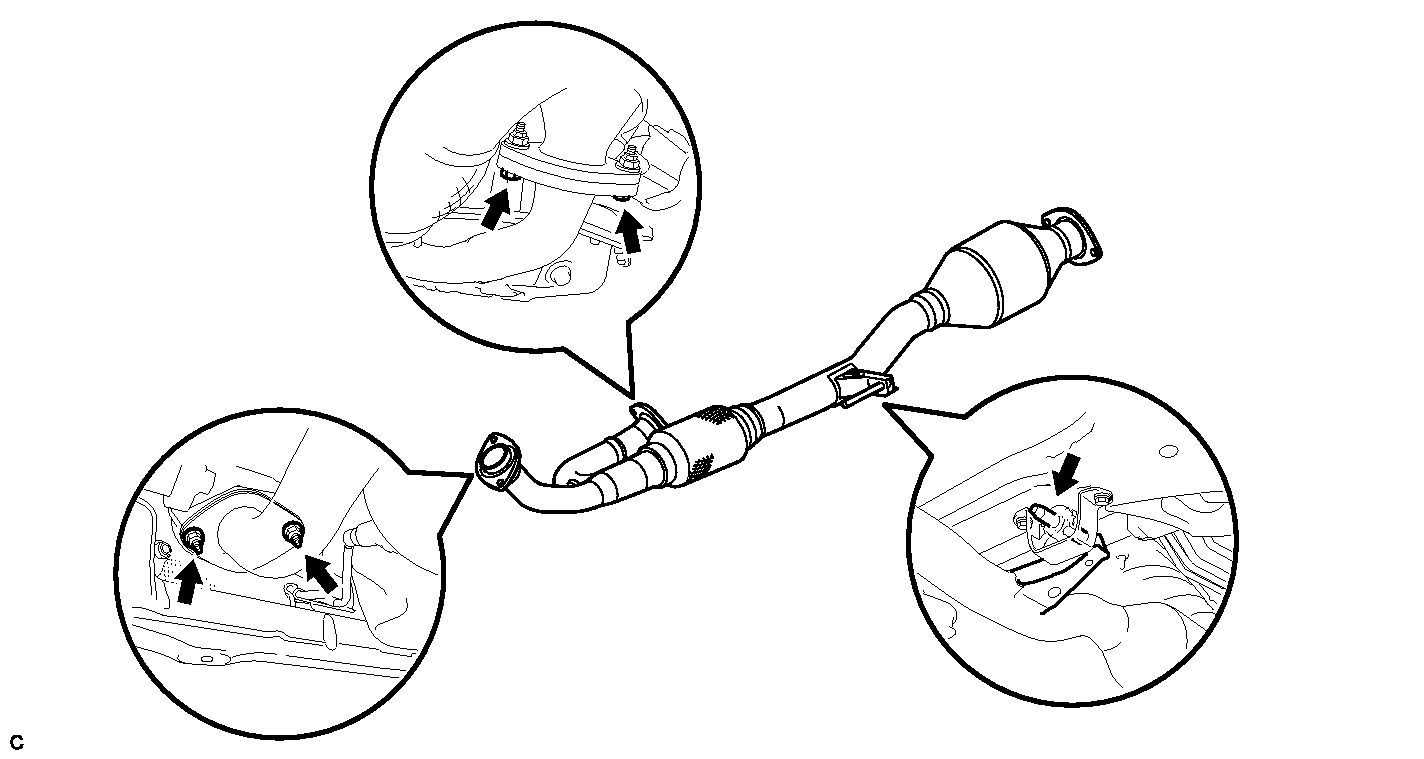 C