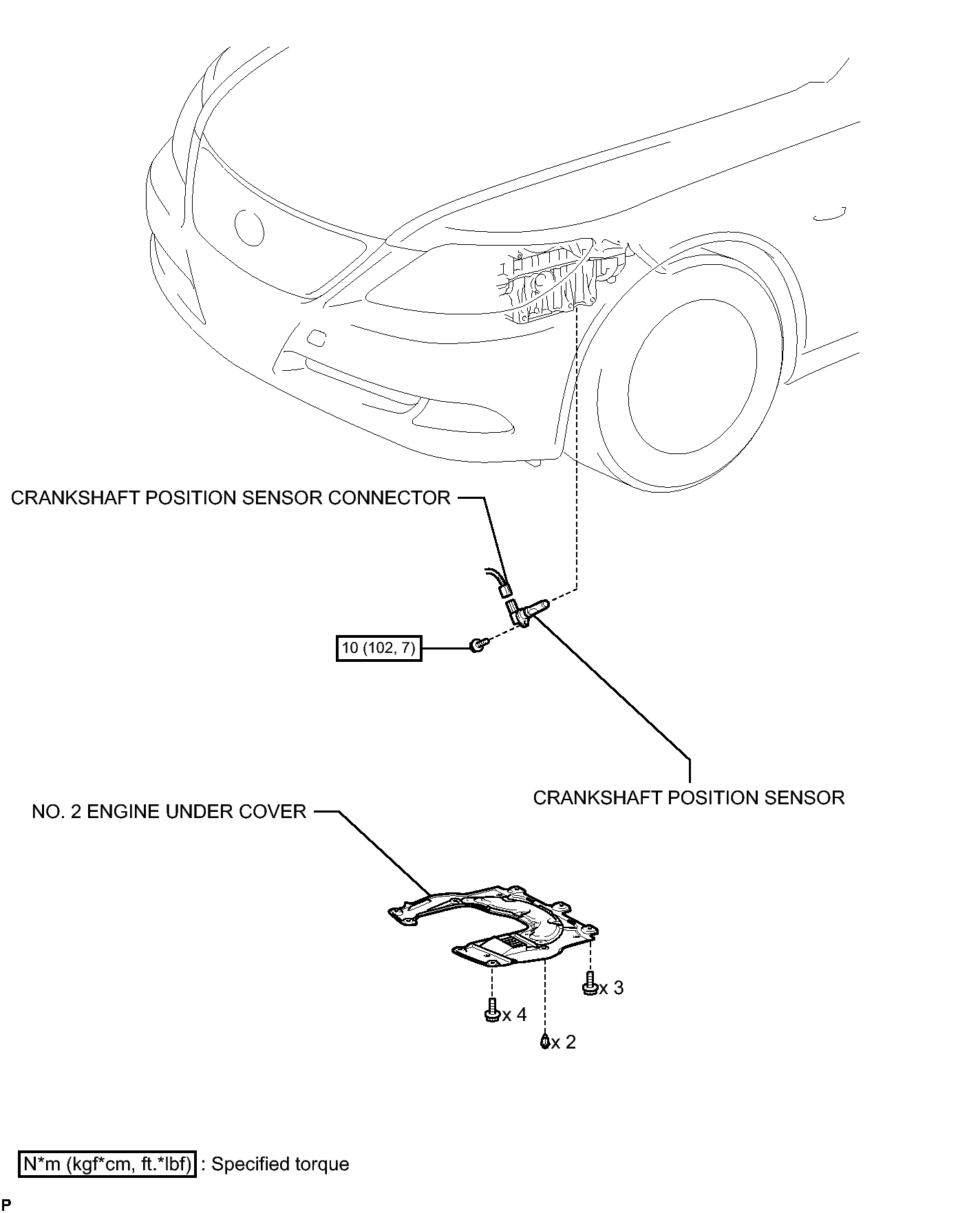 CRANKSHAFT POSITION SENSOR CONNECTOR

10 (102, 7)

CRANKSHAFT POSITION SENSOR

NO. 2 ENGINE UNDER COVER

x 3

x 4

x 2

N*m (kgf*cm, ft.*lbf) : Specified torque

P